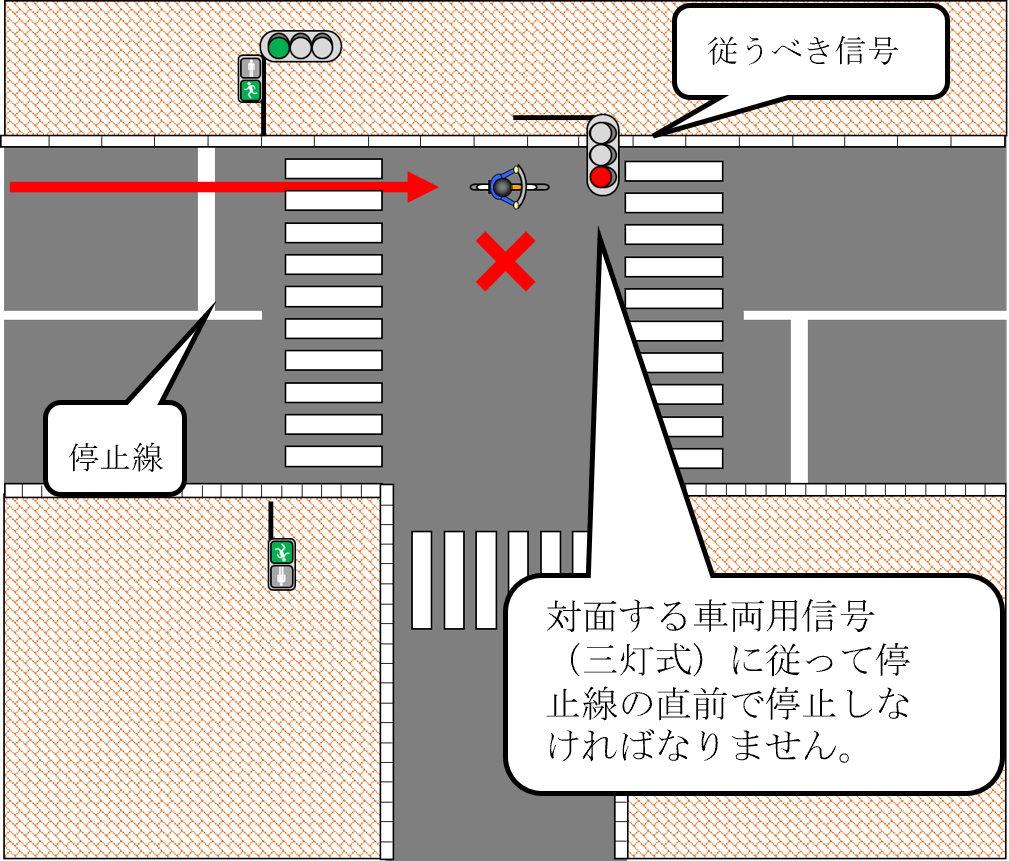 従うべき信号

停止線

対面する車両用信号（三灯式）に従って停止線の直前で停止しなければなりません。