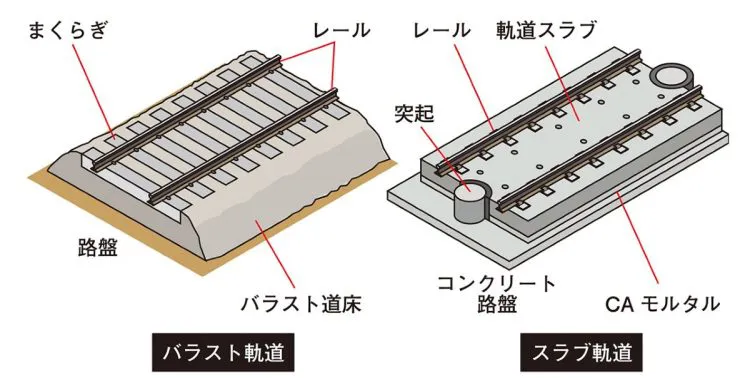 まくらぎ
レール
路盤
バラスト道床
バラスト軌道

レール
軌道スラブ
突起
コンクリート路盤
CA モルタル
スラブ軌道