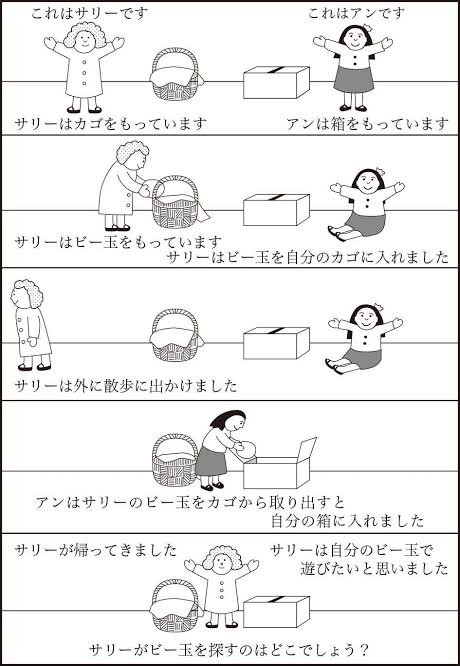 これはサリーです

これはアンです

サリーはカゴをもっています

アンは箱をもっています

サリーはビー玉をもっています

サリーはビー玉を自分のカゴに入れました

サリーは外に散歩に出かけました

アンはサリーのビー玉をカゴから取り出すと自分の箱に入れました

サリーが帰ってきました

サリーは自分のビー玉で遊びたいと思いました

サリーがビー玉を探すのはどこでしょう？