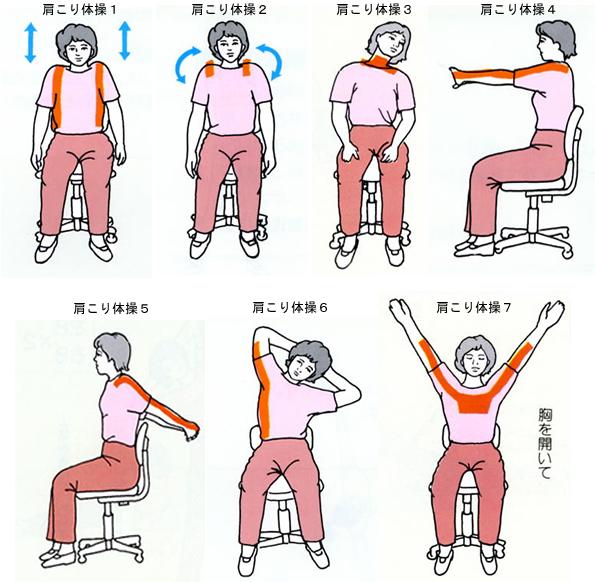 肩こり体操１

肩こり体操２

肩こり体操３

肩こり体操４

肩こり体操５

肩こり体操６

肩こり体操７

胸を開いて