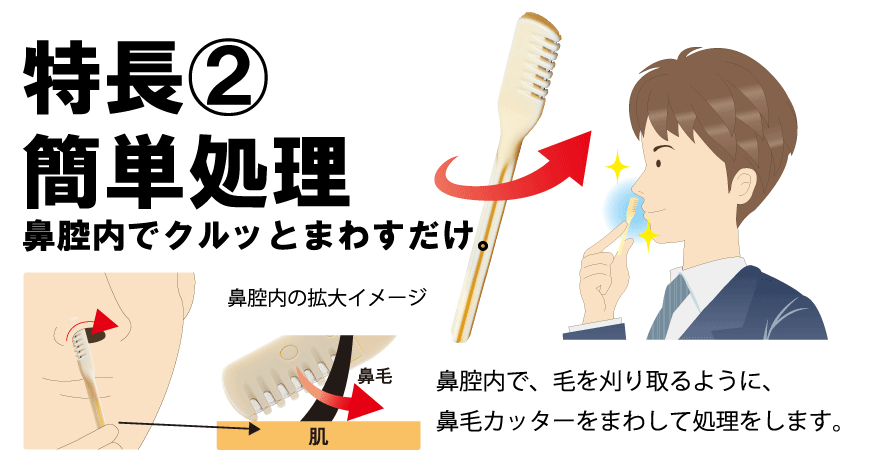 特長②
簡単処理
鼻腔内でクルッとまわすだけ。

鼻腔内の拡大イメージ

鼻毛

肌

鼻腔内で、毛を刈り取るように、
鼻毛カッターをまわして処理をします。