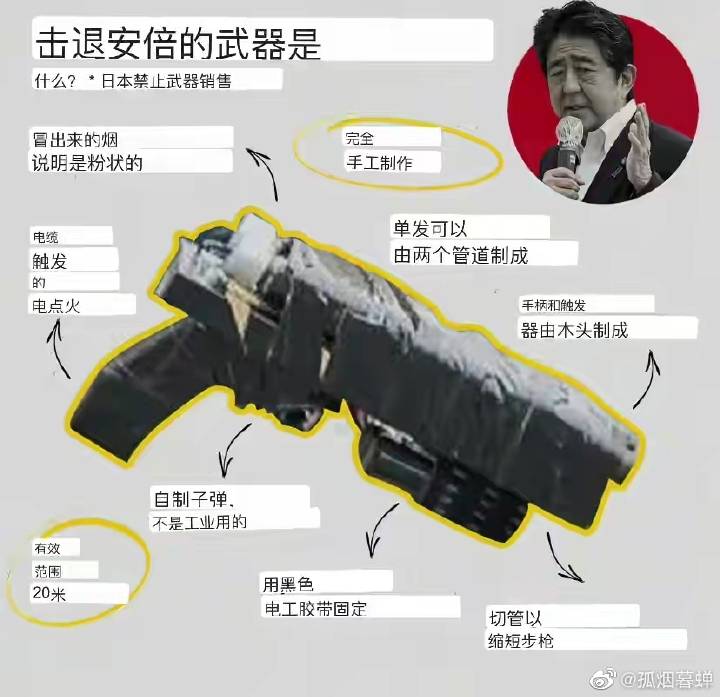 击退安倍的武器是

什么？ * 日本禁止武器销售

冒出来的烟
说明是粉状的

完全
手工制作

电缆
触发
的
电点火

单发可以
由两个管道制成

手柄和触发
器由木头制成

自制子弹、
不是工业用的

有效
范围
20米

用黑色
电工胶带固定

切管以
缩短步枪

@孤烟暮蝉