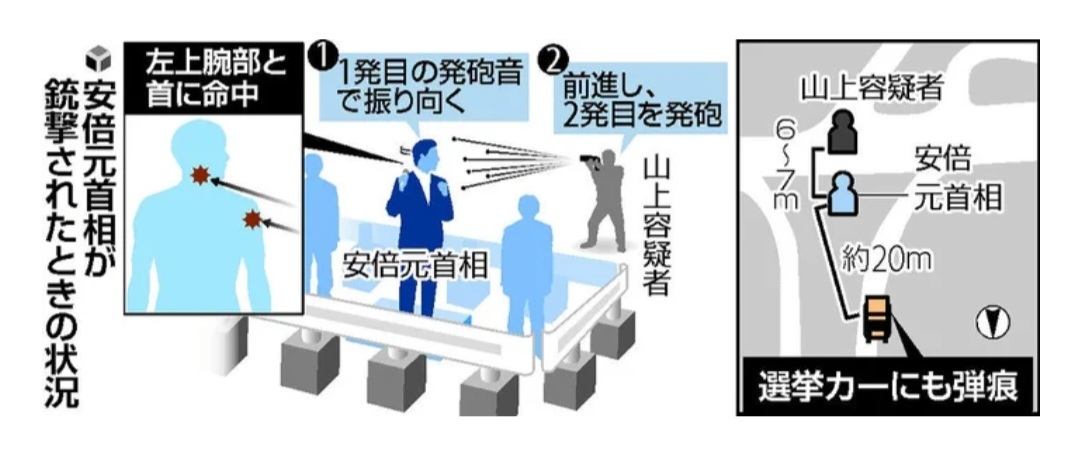 安倍元首相が銃撃されたときの状況

左上腕部と首に命中

❶ 1発目の発砲音で振り向く

❷ 前進し、2発目を発砲

山上容疑者

安倍元首相

山上容疑者

6〜7m

安倍元首相

約20m

選挙カーにも弾痕