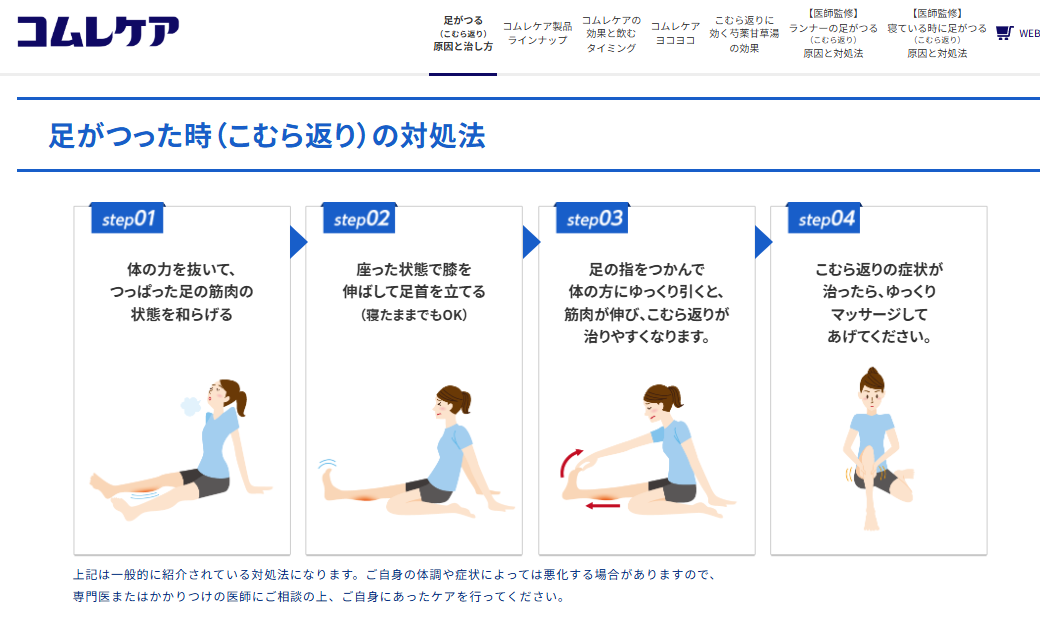 コムレケア

足がつる
(こむら返り)
原因と治し方

コムレケア製品
ラインナップ

コムレケアの
効果と飲む
タイミング

コムレケア
ヨコヨコ

こむら返りに
効く芍薬甘草湯
の効果

【医師監修】
ランナーの足がつる
(こむら返り)
原因と対処法

【医師監修】
寝ている時に足がつる
(こむら返り)
原因と対処法

WEB

足がつった時(こむら返り)の対処法

step01
体の力を抜いて、つっぱった足の筋肉の状態を和らげる

step02
座った状態で膝を伸ばして足首を立てる
(寝たままでもOK)

step03
足の指をつかんで体の方にゆっくり引くと、筋肉が伸び、こむら返りが治りやすくなります。

step04
こむら返りの症状が治ったら、ゆっくりマッサージしてあげてください。

上記は一般的に紹介されている対処法になります。ご自身の体調や症状によっては悪化する場合がありますので、専門医またはかかりつけの医師にご相談の上、ご自身にあったケアを行ってください。