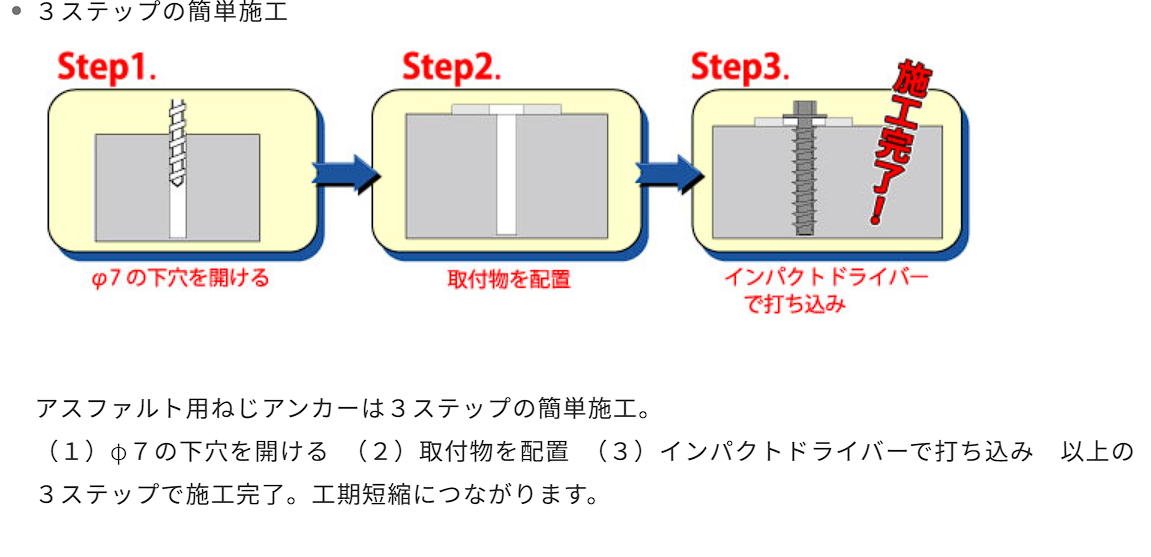 ３ステップの簡単施工

Step1.

φ7の下穴を開ける

Step2.

取付物を配置

Step3.

施工完了！

インパクトドライバーで打ち込み

アスファルト用ねじアンカーは３ステップの簡単施工。
（１）φ７の下穴を開ける （２）取付物を配置 （３）インパクトドライバーで打ち込み 以上の３ステップで施工完了。工期短縮につながります。