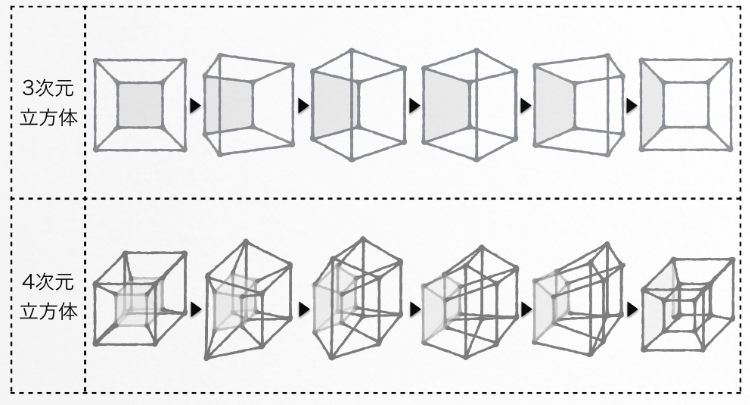 3次元
立方体

4次元
立方体