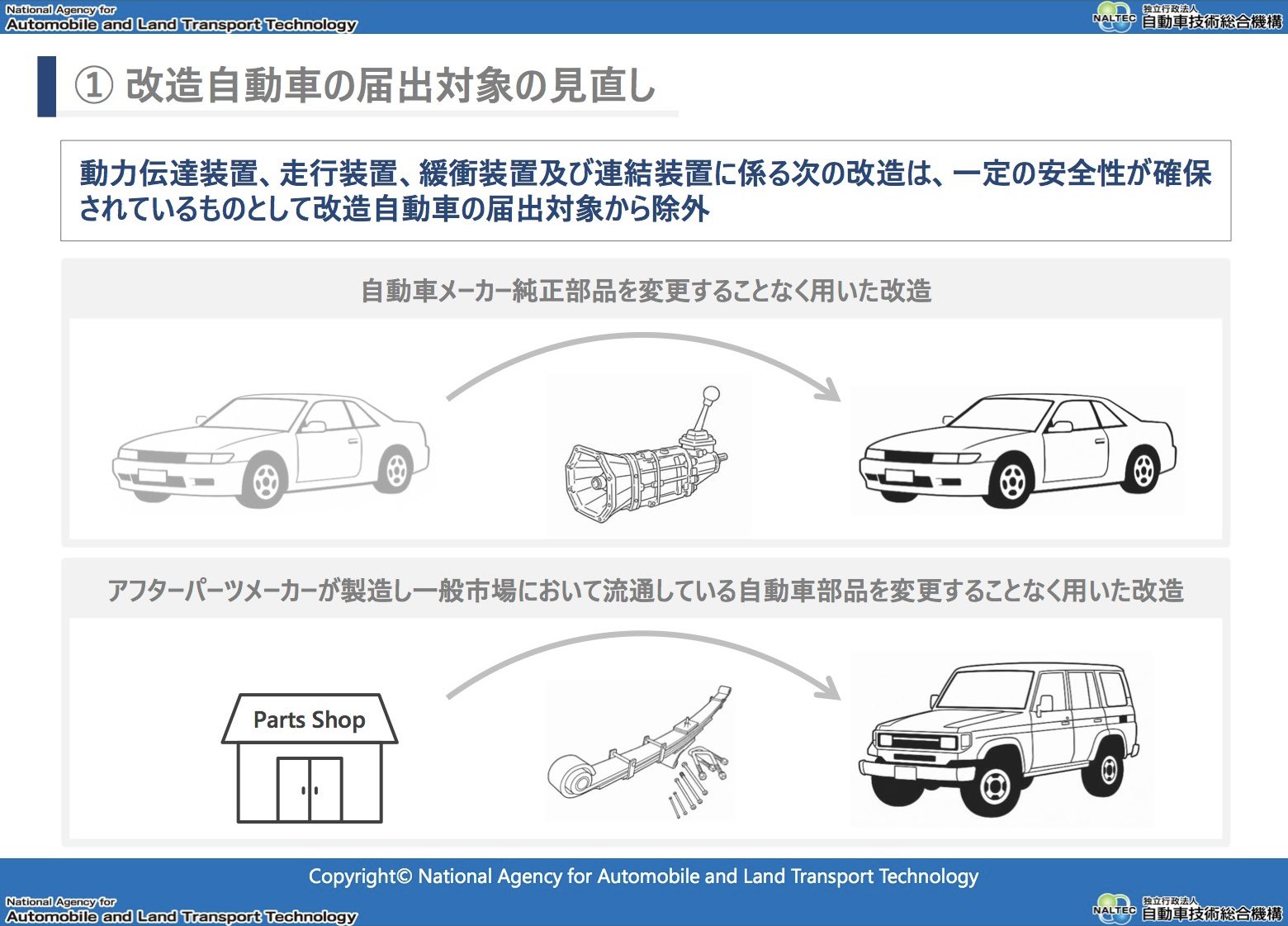 National Agency for
Automobile and Land Transport Technology

NALTEC 独立行政法人
自動車技術総合機構

① 改造自動車の届出対象の見直し

動力伝達装置、走行装置、緩衝装置及び連結装置に係る次の改造は、一定の安全性が確保されているものとして改造自動車の届出対象から除外

自動車メーカー純正部品を変更することなく用いた改造

アフターパーツメーカーが製造し一般市場において流通している自動車部品を変更することなく用いた改造

Parts Shop

Copyright© National Agency for Automobile and Land Transport Technology

National Agency for
Automobile and Land Transport Technology

NALTEC 独立行政法人
自動車技術総合機構