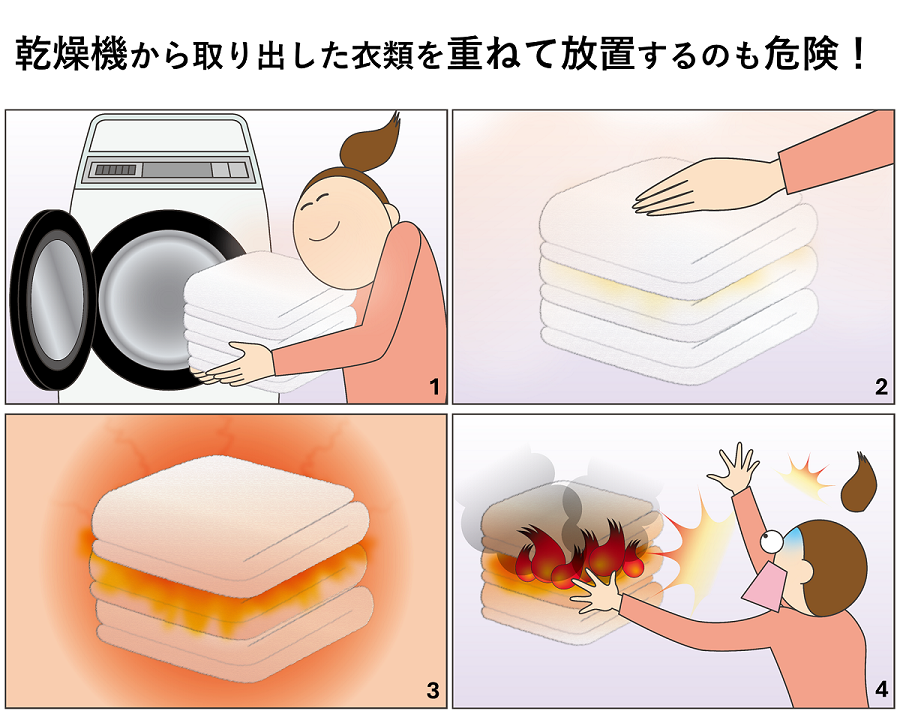 乾燥機から取り出した衣類を重ねて放置するのも危険！

1

2

3

4