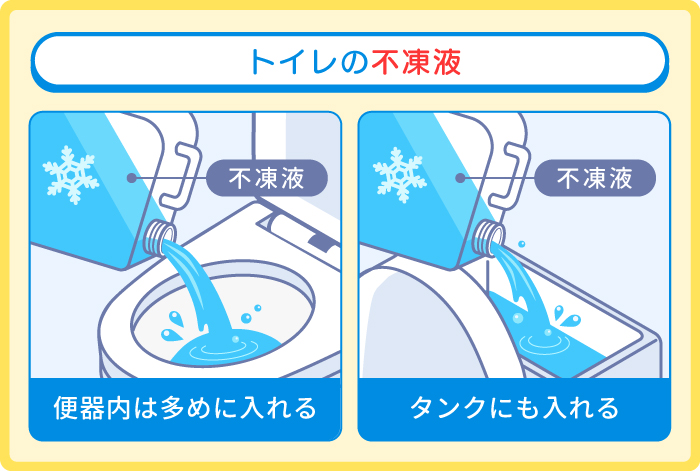 トイレの不凍液

不凍液

便器内は多めに入れる

不凍液

タンクにも入れる