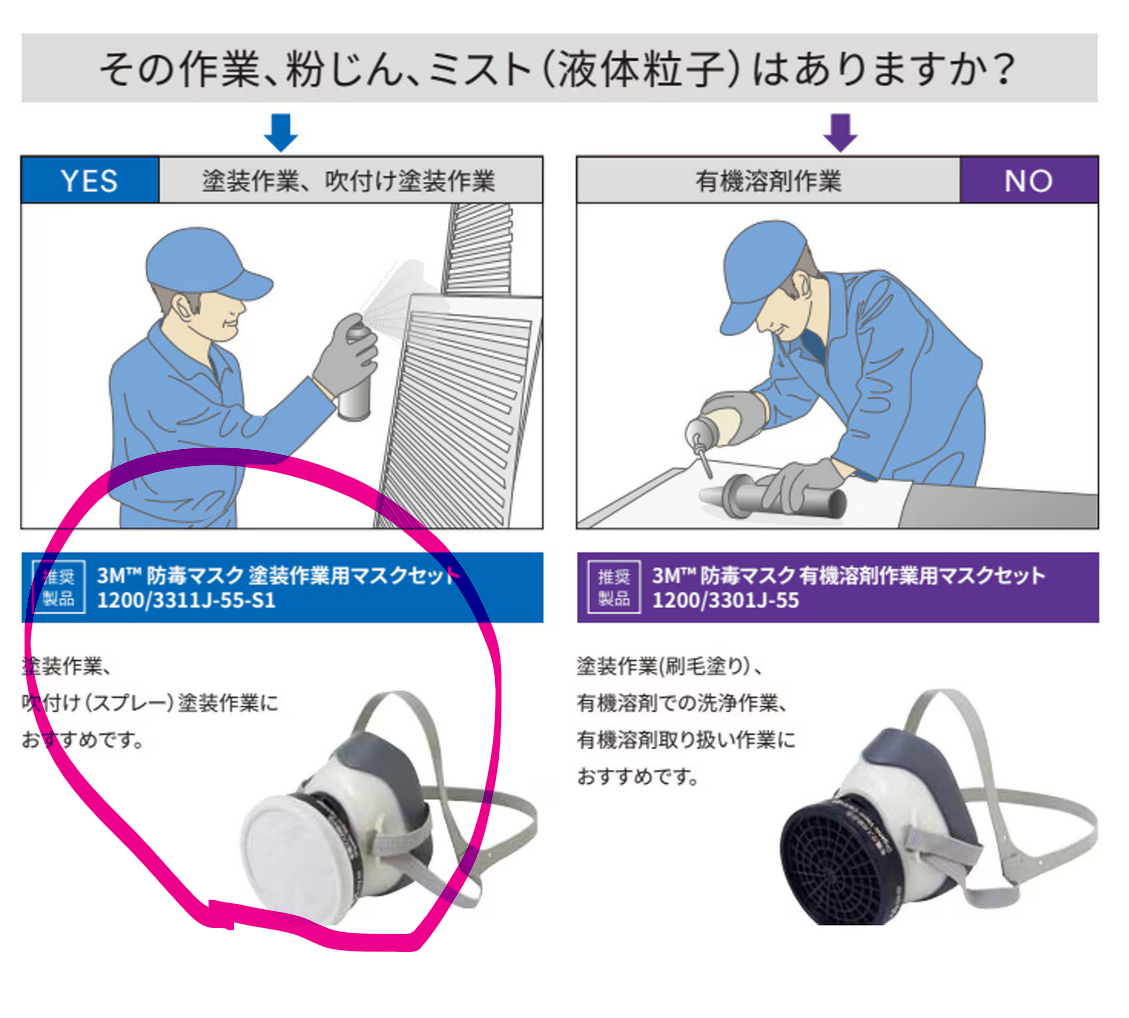 その作業、粉じん、ミスト（液体粒子）はありますか？

YES　塗装作業、吹付け塗装作業

推奨製品　3M™ 防毒マスク 塗装作業用マスクセット 1200/3311J-55-S1

塗装作業、
吹付け（スプレー）塗装作業に
おすすめです。

有機溶剤作業　NO

推奨製品　3M™ 防毒マスク 有機溶剤作業用マスクセット 1200/3301J-55

塗装作業(刷毛塗り)、
有機溶剤での洗浄作業、
有機溶剤取り扱い作業に
おすすめです。