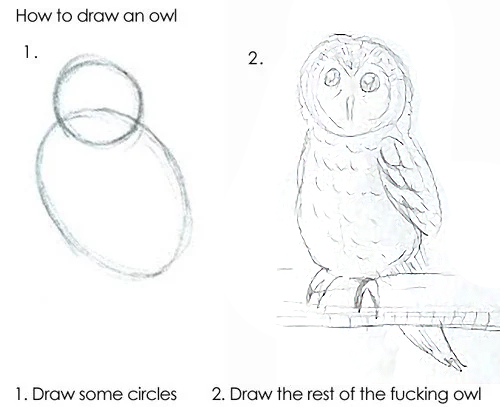 How to draw an owl

1.

2.

1. Draw some circles

2. Draw the rest of the fucking owl