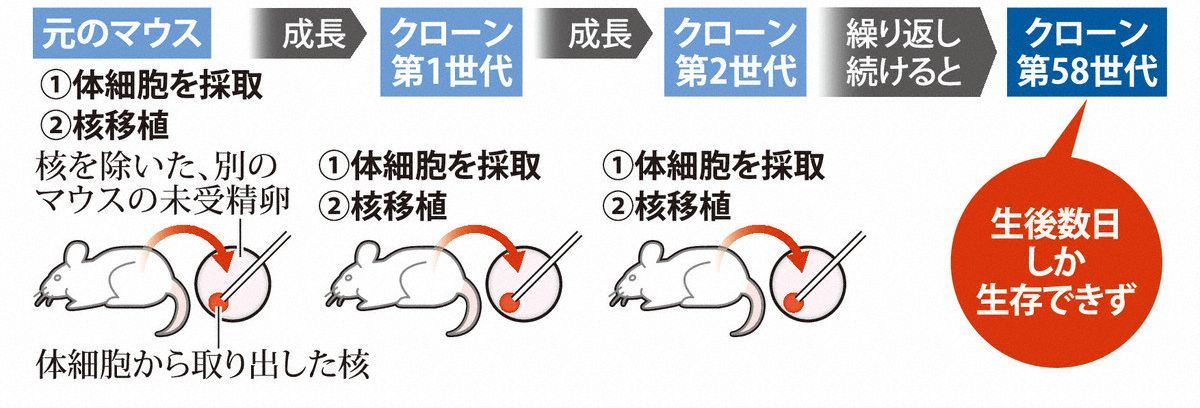 元のマウス
成長
クローン第1世代
成長
クローン第2世代
繰り返し続けると
クローン第58世代

①体細胞を採取
②核移植
核を除いた、別のマウスの未受精卵
体細胞から取り出した核

①体細胞を採取
②核移植

①体細胞を採取
②核移植

生後数日しか生存できず