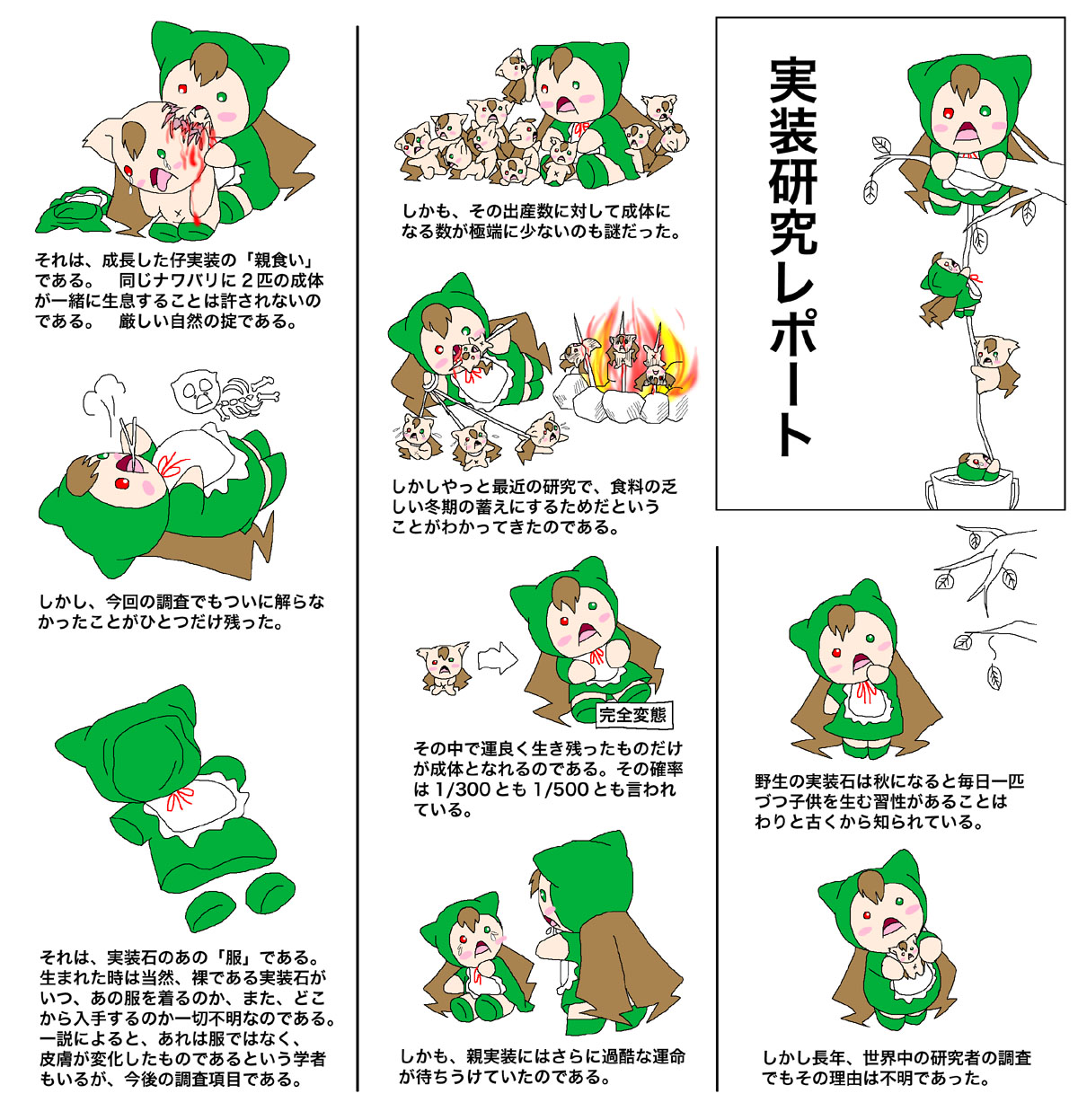 実装研究レポート

野生の実装石は秋になると毎日一匹づつ子供を生む習性があることはわりと古くから知られている。

しかし長年、世界中の研究者の調査でもその理由は不明であった。

しかも、その出産数に対して成体になる数が極端に少ないのも謎だった。

しかしやっと最近の研究で、食料の乏しい冬期の蓄えにするためだということがわかってきたのである。

完全変態

その中で運良く生き残ったものだけが成体となれるのである。その確率は 1/300 とも 1/500 とも言われている。

しかも、親実装にはさらに過酷な運命が待ちうけていたのである。

それは、成長した仔実装の「親食い」である。　同じナワバリに２匹の成体が一緒に生息することは許されないのである。　厳しい自然の掟である。

しかし、今回の調査でもついに解らなかったことがひとつだけ残った。

それは、実装石のあの「服」である。生まれた時は当然、裸である実装石がいつ、あの服を着るのか、また、どこから入手するのか一切不明なのである。一説によると、あれは服ではなく、皮膚が変化したものであるという学者もいるが、今後の調査項目である。