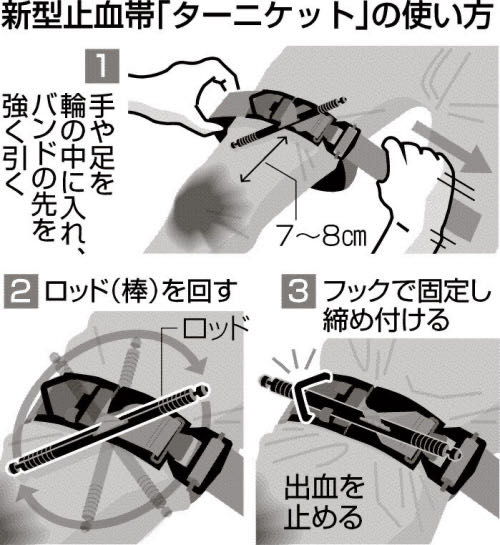 新型止血帯「ターニケット」の使い方

1 手や足を輪の中に入れ、バンドの先を強く引く

7～8㎝

2 ロッド(棒)を回す

ロッド

3 フックで固定し締め付ける

出血を止める