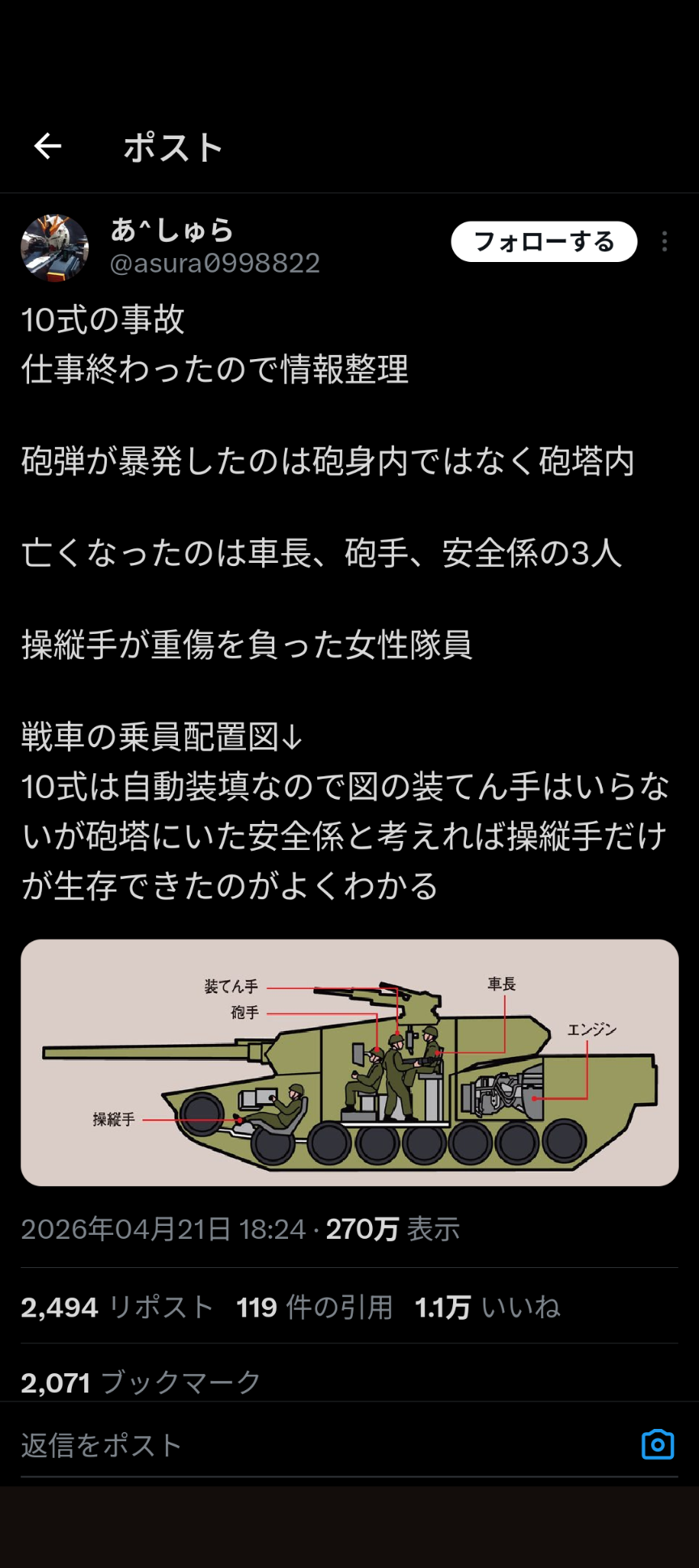 ポスト

あ^しゅら
@asura0998822

フォローする

10式の事故
仕事終わったので情報整理

砲弾が暴発したのは砲身内ではなく砲塔内

亡くなったのは車長、砲手、安全係の3人

操縦手が重傷を負った女性隊員

戦車の乗員配置図↓
10式は自動装填なので図の装てん手はいらないが砲塔にいた安全係と考えれば操縦手だけが生存できたのがよくわかる

装てん手
砲手
車長
エンジン
操縦手

2026年04月21日 18:24 · 270万 表示

2,494 リポスト 119 件の引用 1.1万 いいね

2,071 ブックマーク

返信をポスト