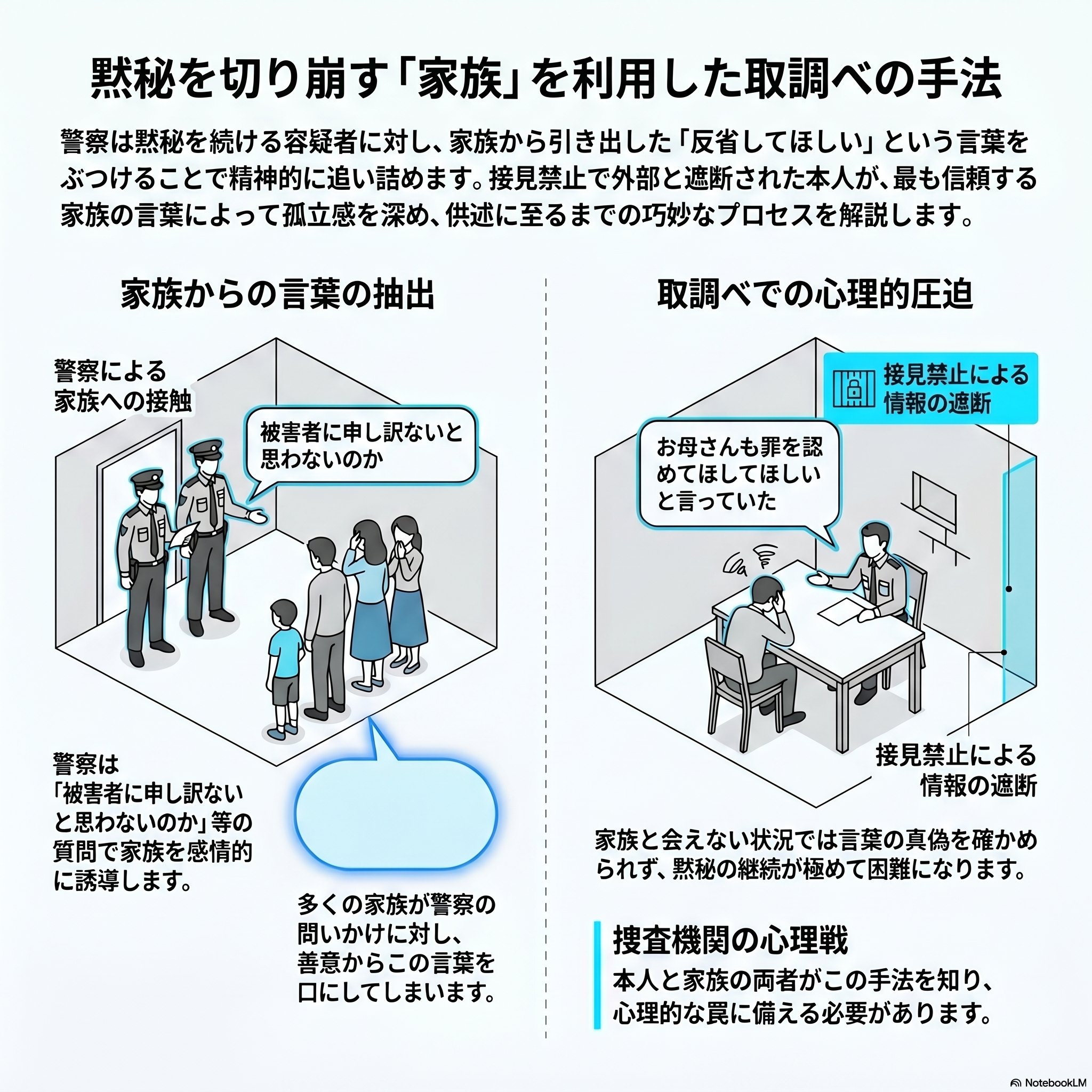 黙秘を切り崩す「家族」を利用した取調べの手法

警察は黙秘を続ける容疑者に対し、家族から引き出した「反省してほしい」という言葉をぶつけることで精神的に追い詰めます。接見禁止で外部と遮断された本人が、最も信頼する家族の言葉によって孤立感を深め、供述に至るまでの巧妙なプロセスを解説します。

家族からの言葉の抽出

警察による家族への接触

被害者に申し訳ないと思わないのか

警察は「被害者に申し訳ないと思わないのか」等の質問で家族を感情的に誘導します。

多くの家族が警察の問いかけに対し、善意からこの言葉を口にしてしまいます。

取調べでの心理的圧迫

接見禁止による情報の遮断

お母さんも罪を認めてほしてほしいと言っていた

接見禁止による情報の遮断

家族と会えない状況では言葉の真偽を確かめられず、黙秘の継続が極めて困難になります。

捜査機関の心理戦

本人と家族の両者がこの手法を知り、心理的な罠に備える必要があります。

NotebookLM