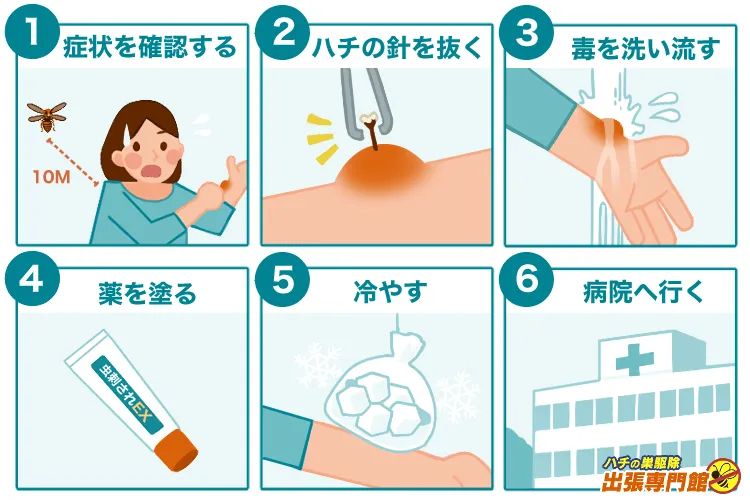 1 症状を確認する

10M

2 ハチの針を抜く

3 毒を洗い流す

4 薬を塗る

虫刺されEX

5 冷やす

6 病院へ行く

ハチの巣駆除 出張専門館