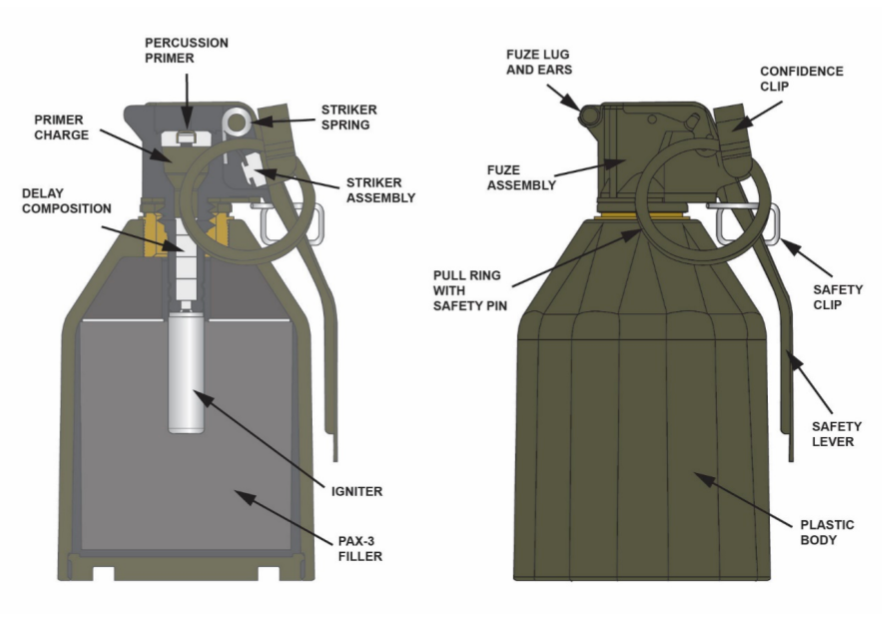 PERCUSSION PRIMER

PRIMER CHARGE

STRIKER SPRING

STRIKER ASSEMBLY

DELAY COMPOSITION

IGNITER

PAX-3 FILLER

FUZE LUG AND EARS

CONFIDENCE CLIP

FUZE ASSEMBLY

PULL RING WITH SAFETY PIN

SAFETY CLIP

SAFETY LEVER

PLASTIC BODY