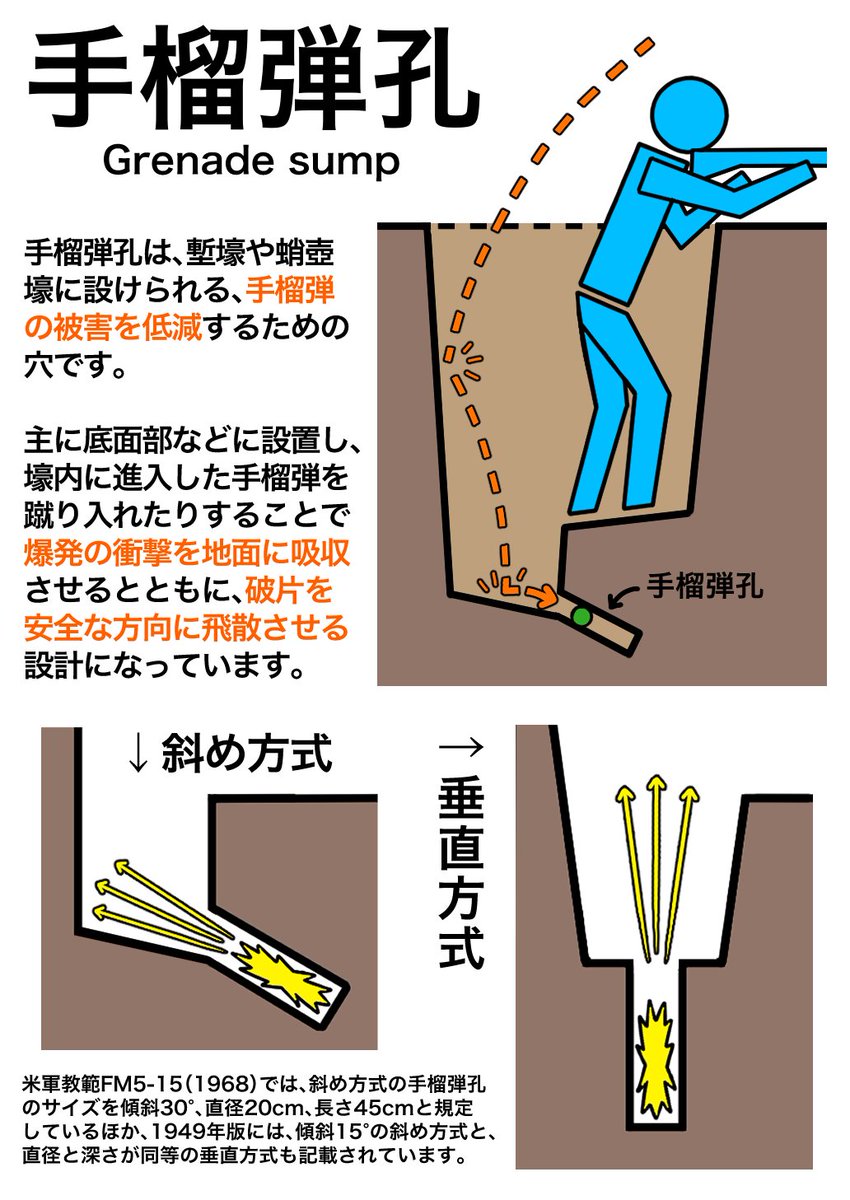 手榴弾孔
Grenade sump

手榴弾孔は、塹壕や蛸壺壕に設けられる、手榴弾の被害を低減するための穴です。

主に底面部などに設置し、壕内に進入した手榴弾を蹴り入れたりすることで爆発の衝撃を地面に吸収させるとともに、破片を安全な方向に飛散させる設計になっています。

手榴弾孔

↓斜め方式

→垂直方式

米軍教範FM5-15（1968）では、斜め方式の手榴弾孔のサイズを傾斜30°、直径20cm、長さ45cmと規定しているほか、1949年版には、傾斜15°の斜め方式と、直径と深さが同等の垂直方式も記載されています。