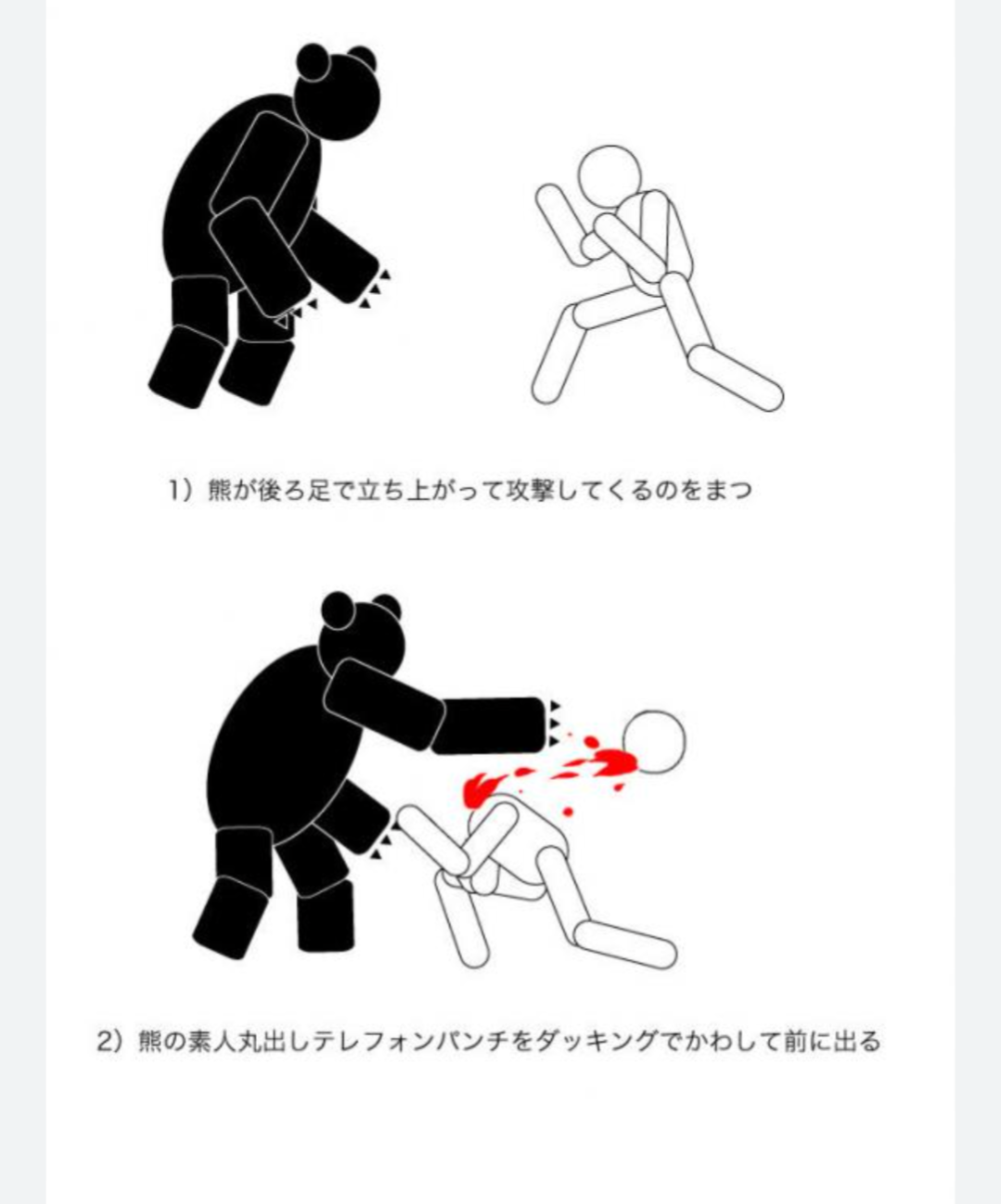 1）熊が後ろ足で立ち上がって攻撃してくるのをまつ

2）熊の素人丸出しテレフォンパンチをダッキングでかわして前に出る