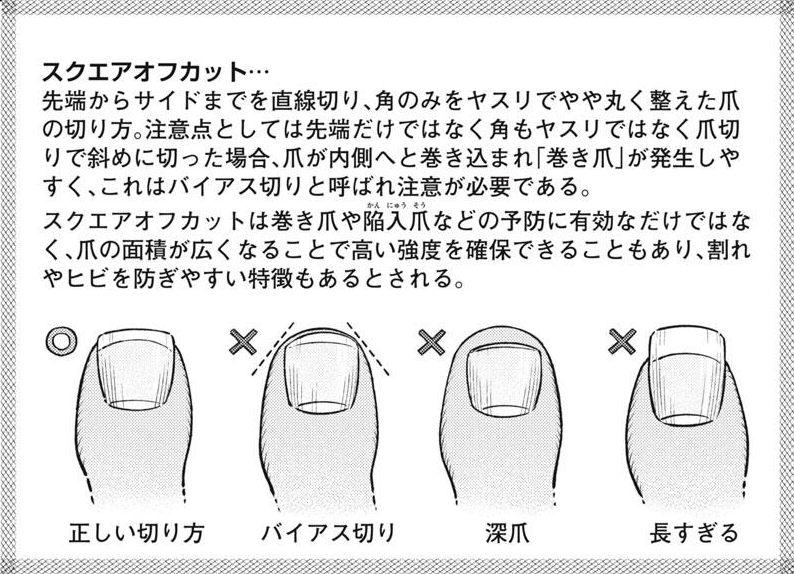 スクエアオフカット…
先端からサイドまでを直線切り、角のみをヤスリでやや丸く整えた爪の切り方。注意点としては先端だけではなく角もヤスリではなく爪切りで斜めに切った場合、爪が内側へと巻き込まれ「巻き爪」が発生しやすく、これはバイアス切りと呼ばれ注意が必要である。

スクエアオフカットは巻き爪や陥入爪（かんにゅうそう）などの予防に有効なだけではなく、爪の面積が広くなることで高い強度を確保できることもあり、割れやヒビを防ぎやすい特徴もあるとされる。

○ 正しい切り方

× バイアス切り

× 深爪

× 長すぎる