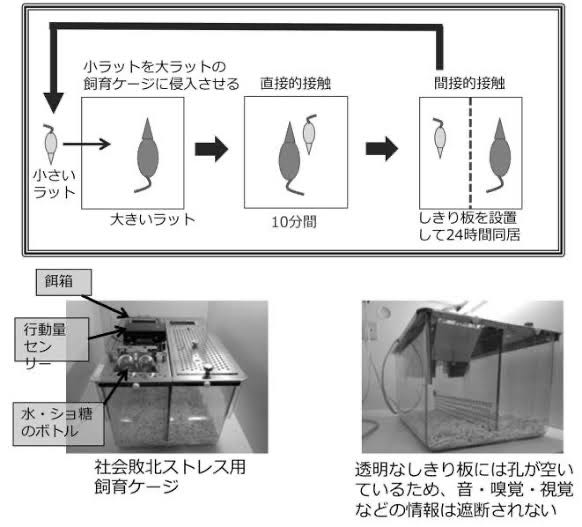 小ラットを大ラットの飼育ケージに侵入させる

直接的接触

間接的接触

小さいラット

大きいラット

10分間

しきり板を設置して24時間同居

餌箱

行動量センサー

水・ショ糖のボトル

社会敗北ストレス用飼育ケージ

透明なしきり板には孔が空いているため、音・嗅覚・視覚などの情報は遮断されない