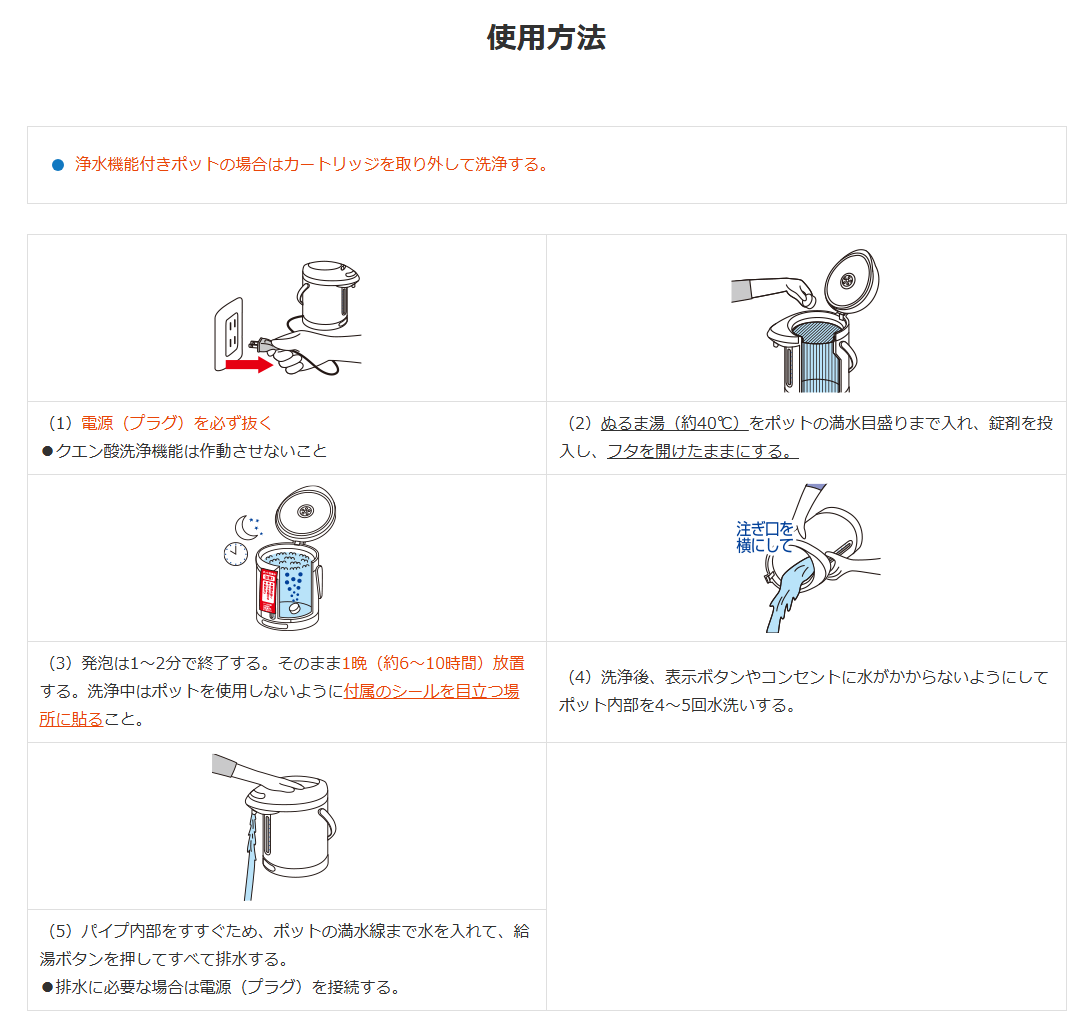 使用方法

● 浄水機能付きポットの場合はカートリッジを取り外して洗浄する。

（1）電源（プラグ）を必ず抜く
●クエン酸洗浄機能は作動させないこと

（2）ぬるま湯（約40℃）をポットの満水目盛りまで入れ、錠剤を投入し、フタを開けたままにする。

（3）発泡は1～2分で終了する。そのまま1晩（約6～10時間）放置する。洗浄中はポットを使用しないように付属のシールを目立つ場所に貼ること。

注ぎ口を横にして

（4）洗浄後、表示ボタンやコンセントに水がかからないようにしてポット内部を4～5回水洗いする。

（5）パイプ内部をすすぐため、ポットの満水線まで水を入れて、給湯ボタンを押してすべて排水する。
●排水に必要な場合は電源（プラグ）を接続する。