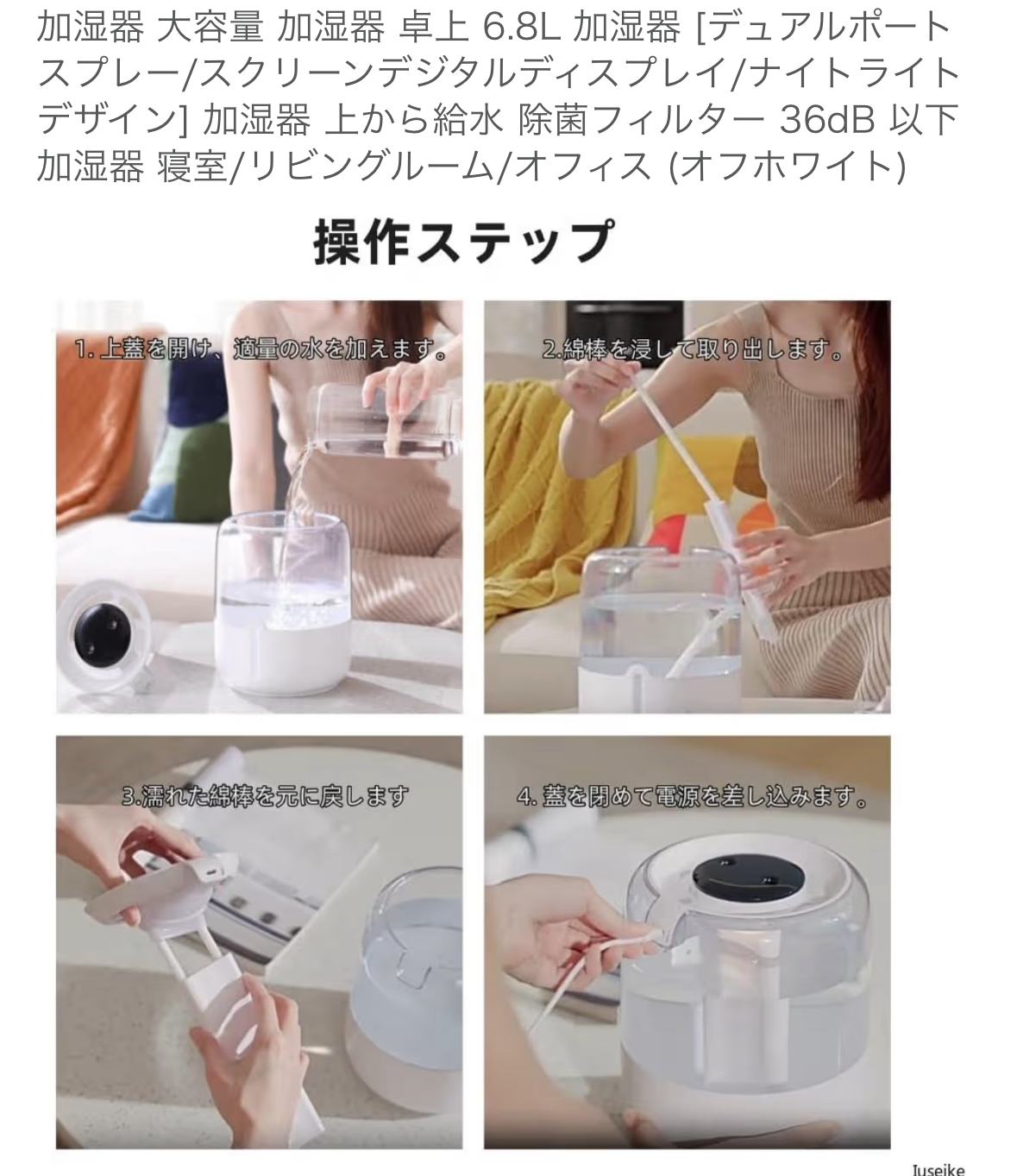 加湿器 大容量 加湿器 卓上 6.8L 加湿器 [デュアルポートスプレー/スクリーンデジタルディスプレイ/ナイトライトデザイン] 加湿器 上から給水 除菌フィルター 36dB 以下 加湿器 寝室/リビングルーム/オフィス (オフホワイト)

操作ステップ

1. 上蓋を開け、適量の水を加えます。

2.綿棒を浸して取り出します。

3.濡れた綿棒を元に戻します

4. 蓋を閉めて電源を差し込みます。

Iuseike