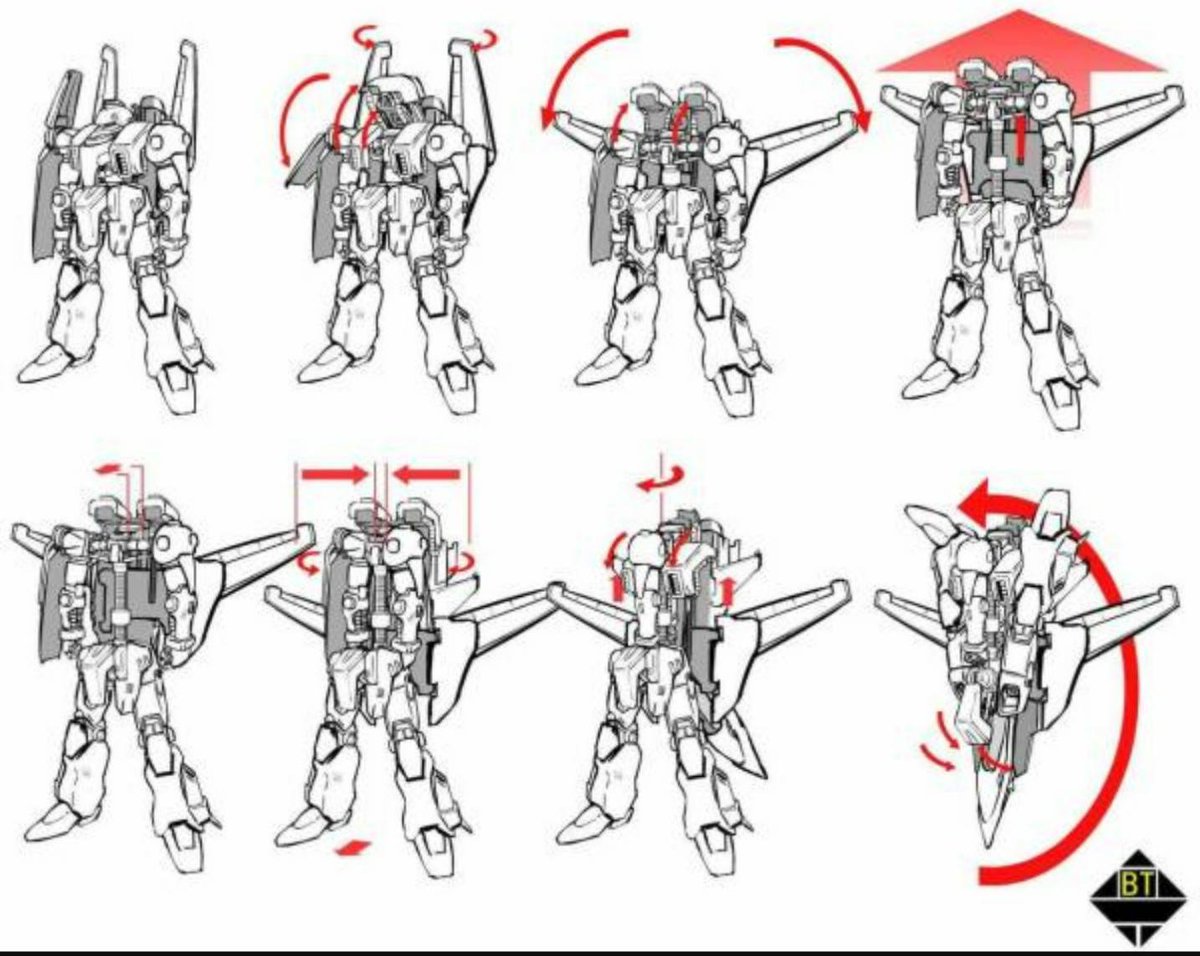 BT