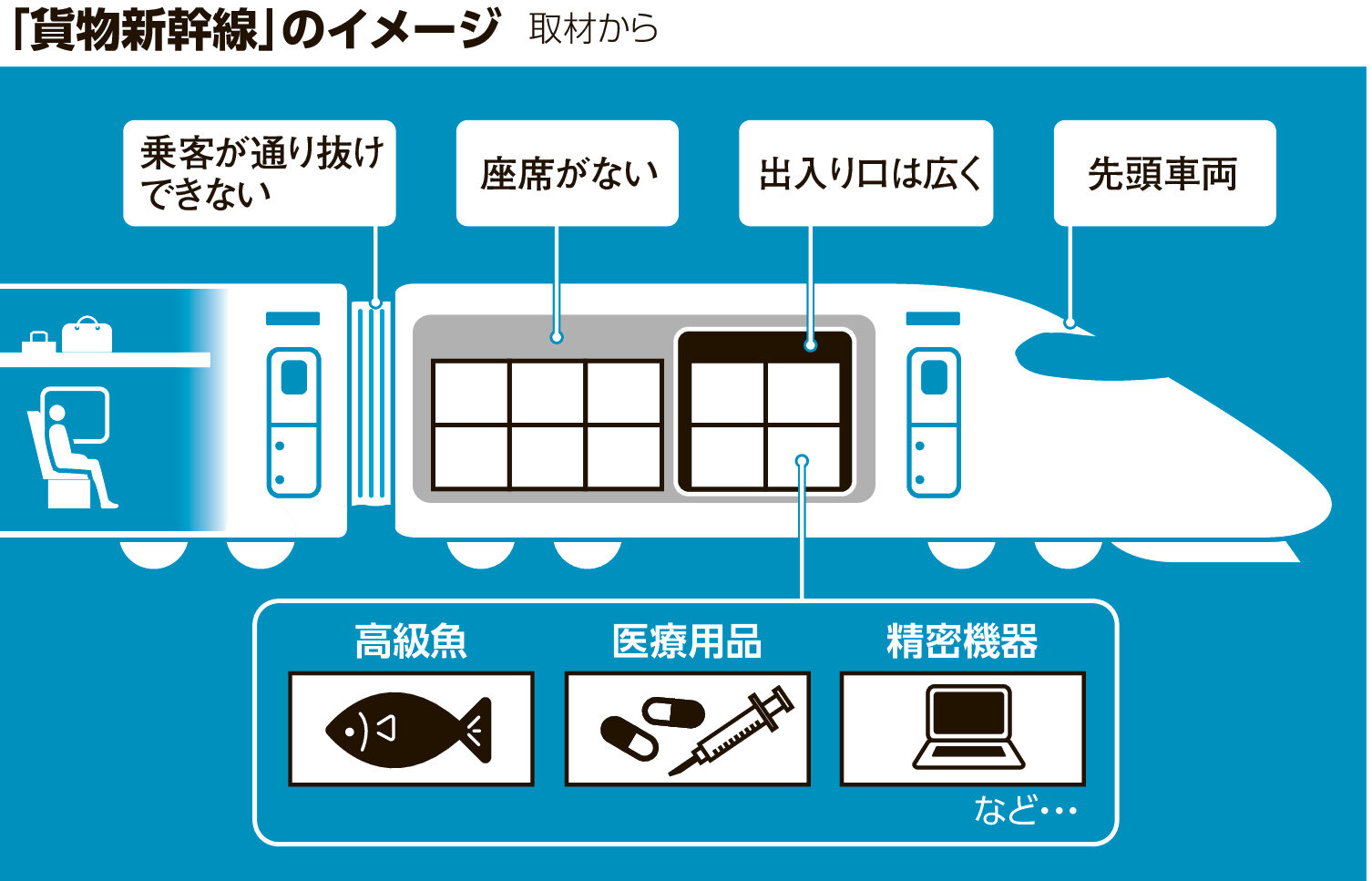 「貨物新幹線」のイメージ 取材から

乗客が通り抜けできない

座席がない

出入り口は広く

先頭車両

高級魚

医療用品

精密機器

など…