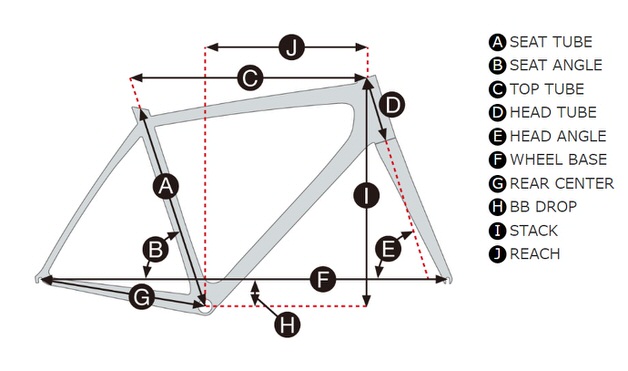 J
C
D
A
I
B
E
F
G
H

A SEAT TUBE
B SEAT ANGLE
C TOP TUBE
D HEAD TUBE
E HEAD ANGLE
F WHEEL BASE
G REAR CENTER
H BB DROP
I STACK
J REACH