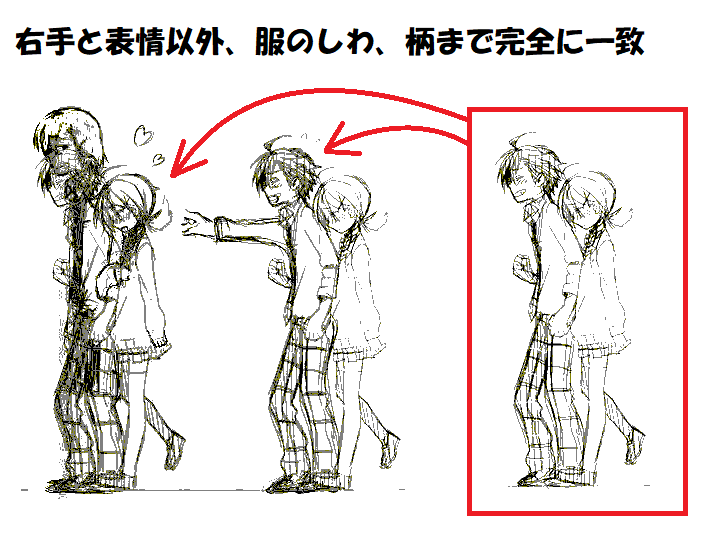 右手と表情以外、服のしわ、柄まで完全に一致