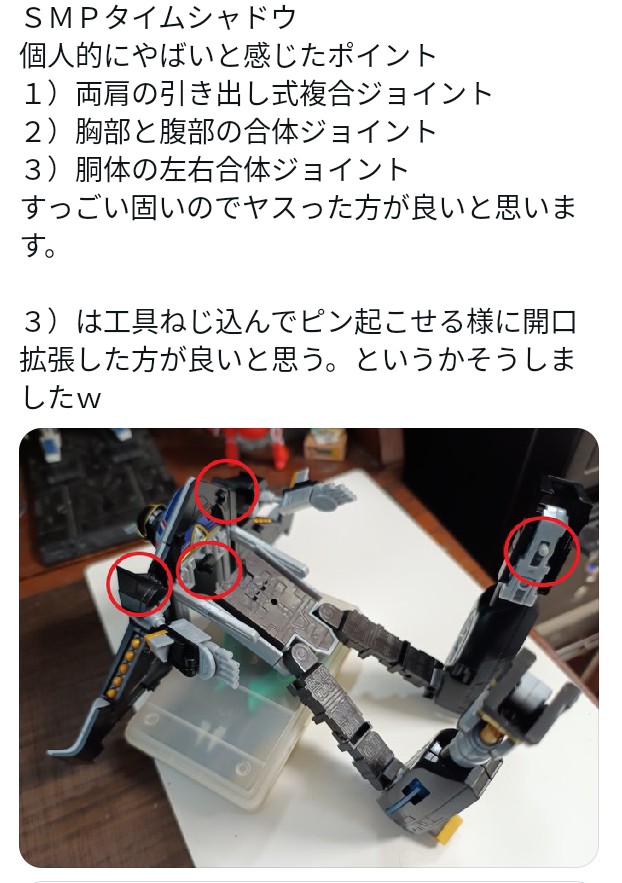 ＳＭＰタイムシャドウ
個人的にやばいと感じたポイント
１）両肩の引き出し式複合ジョイント
２）胸部と腹部の合体ジョイント
３）胴体の左右合体ジョイント
すっごい固いのでヤスった方が良いと思います。

３）は工具ねじ込んでピン起こせる様に開口拡張した方が良いと思う。というかそうしましたw