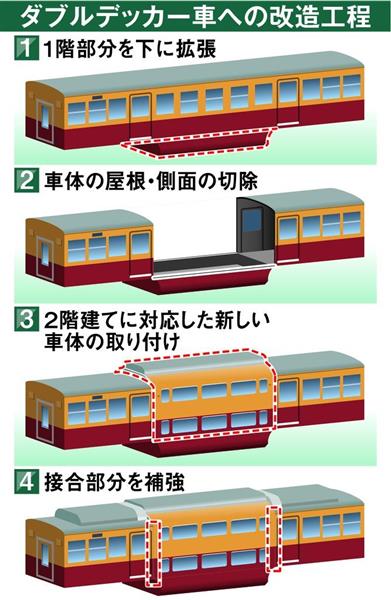 ダブルデッカー車への改造工程

1 1階部分を下に拡張

2 車体の屋根・側面の切除

3 2階建てに対応した新しい車体の取り付け

4 接合部分を補強