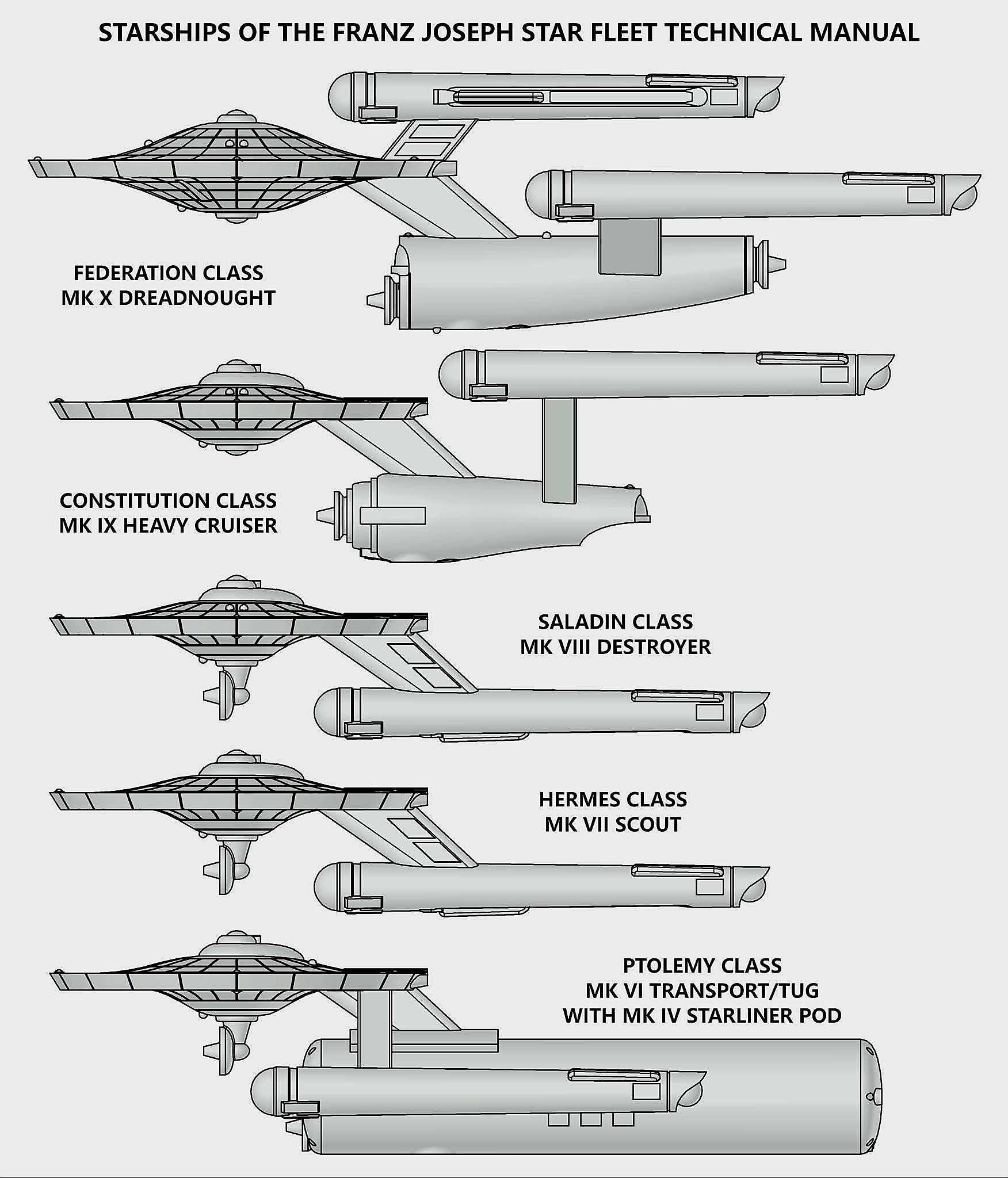 STARSHIPS OF THE FRANZ JOSEPH STAR FLEET TECHNICAL MANUAL

FEDERATION CLASS
MK X DREADNOUGHT

CONSTITUTION CLASS
MK IX HEAVY CRUISER

SALADIN CLASS
MK VIII DESTROYER

HERMES CLASS
MK VII SCOUT

PTOLEMY CLASS
MK VI TRANSPORT/TUG
WITH MK IV STARLINER POD