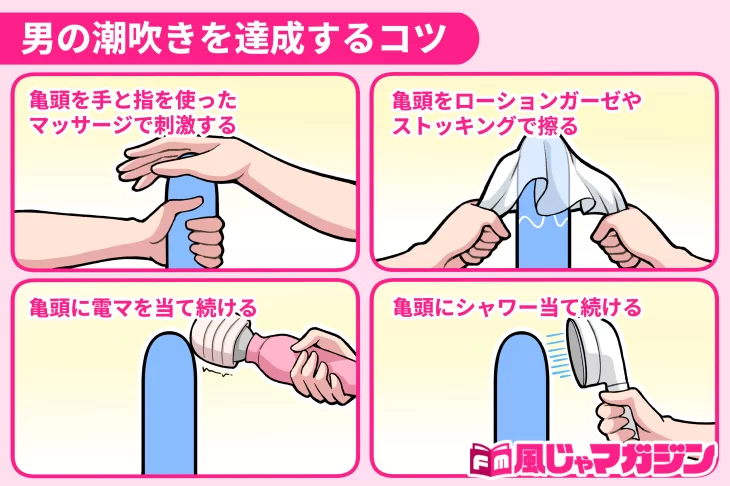 男の潮吹きを達成するコツ

亀頭を手と指を使ったマッサージで刺激する

亀頭をローションガーゼやストッキングで擦る

亀頭に電マを当て続ける

亀頭にシャワー当て続ける

FM 風じゃマガジン