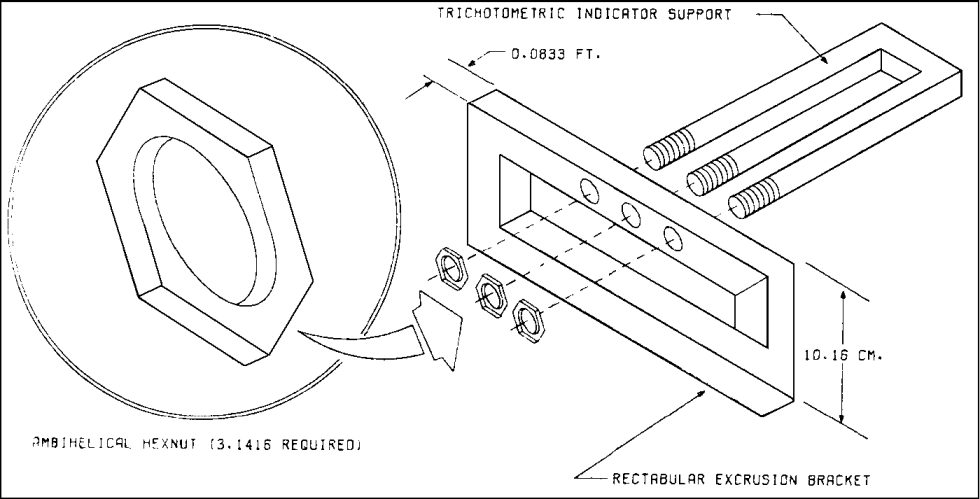 TRICHOTOMETRIC INDICATOR SUPPORT

0.0833 FT.

10.16 CM.

AMBIHELICAL HEXNUT (3.1416 REQUIRED)

RECTABULAR EXCRUSION BRACKET