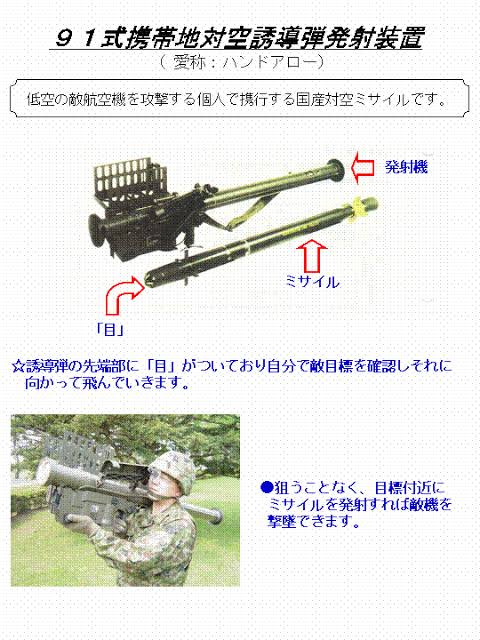 ９１式携帯地対空誘導弾発射装置

（ 愛称：ハンドアロー）

低空の敵航空機を攻撃する個人で携行する国産対空ミサイルです。

発射機

ミサイル

「目」

☆誘導弾の先端部に「目」がついており自分で敵目標を確認しそれに向かって飛んでいきます。

●狙うことなく、目標付近にミサイルを発射すれば敵機を撃墜できます。