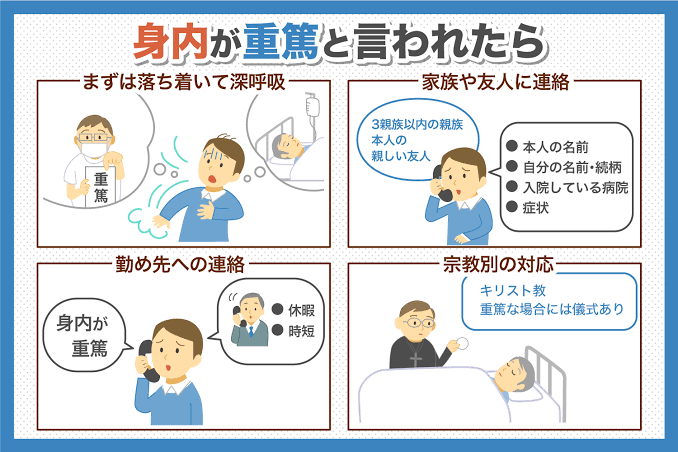 身内が重篤と言われたら

まずは落ち着いて深呼吸

重篤

家族や友人に連絡

3親族以内の親族
本人の
親しい友人

● 本人の名前
● 自分の名前・続柄
● 入院している病院
● 症状

勤め先への連絡

身内が
重篤

● 休暇
● 時短

宗教別の対応

キリスト教
重篤な場合には儀式あり