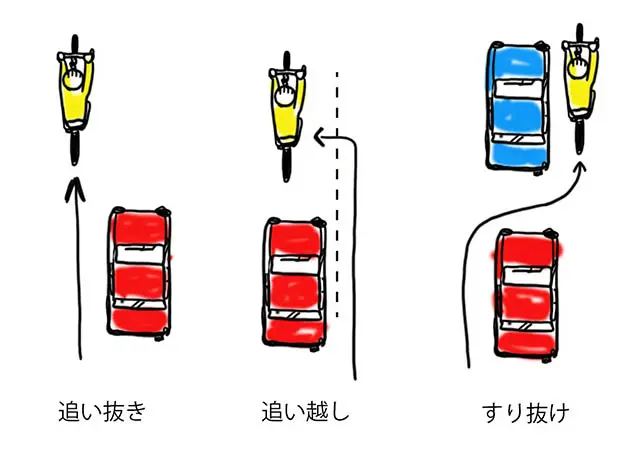 追い抜き

追い越し

すり抜け