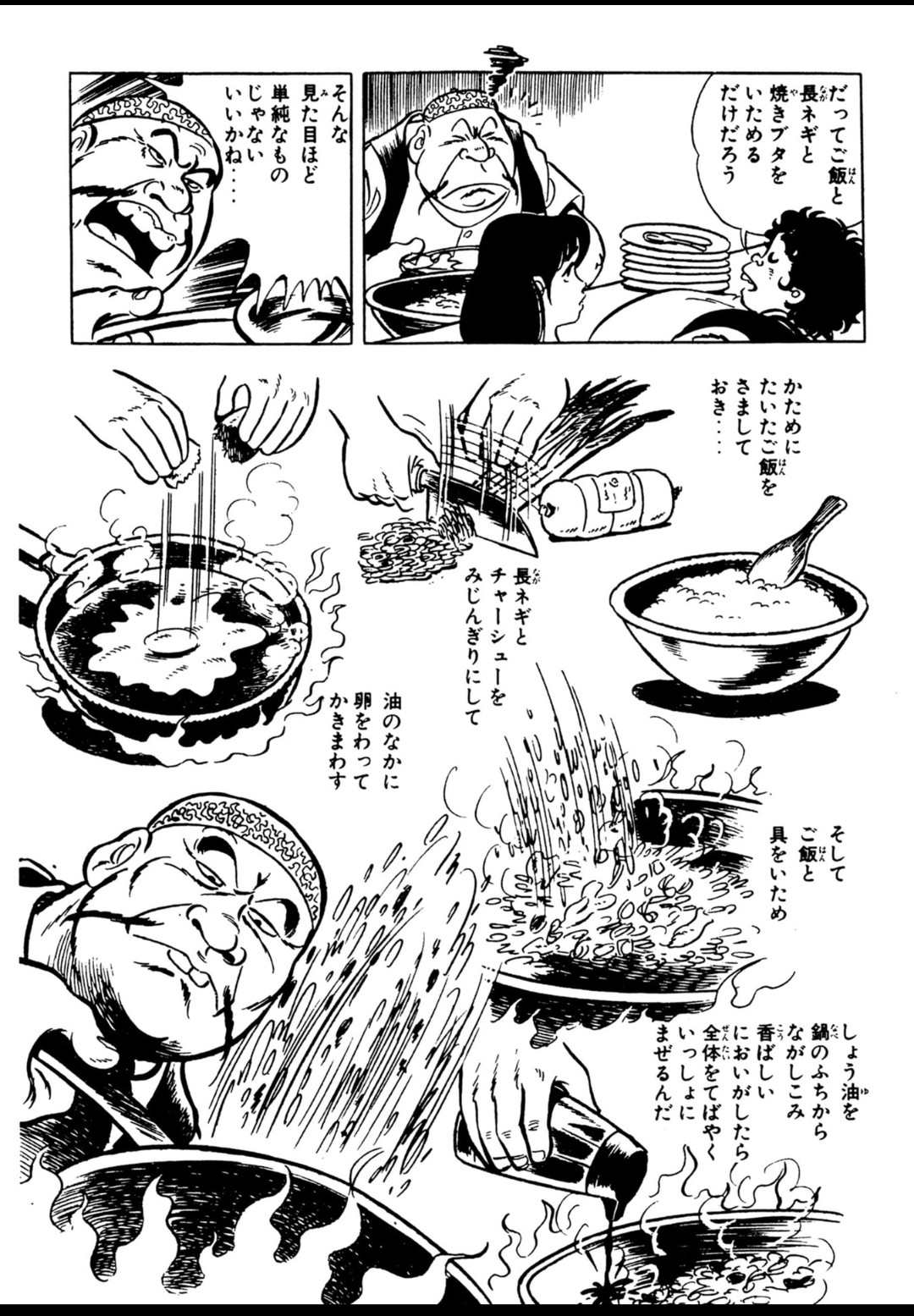 だってご飯と長ネギと焼きブタをいためるだけだろう

そんな見た目ほど単純なものじゃないいいかね‥‥

かためにたいたご飯をさましておき‥‥

長ネギとチャーシューをみじんぎりにして

油のなかに卵をわってかきまわす

そしてご飯と具をいため

しょう油を鍋のふちからながしこみ香ばしいにおいがしたら全体をてばやくいっしょにまぜるんだ