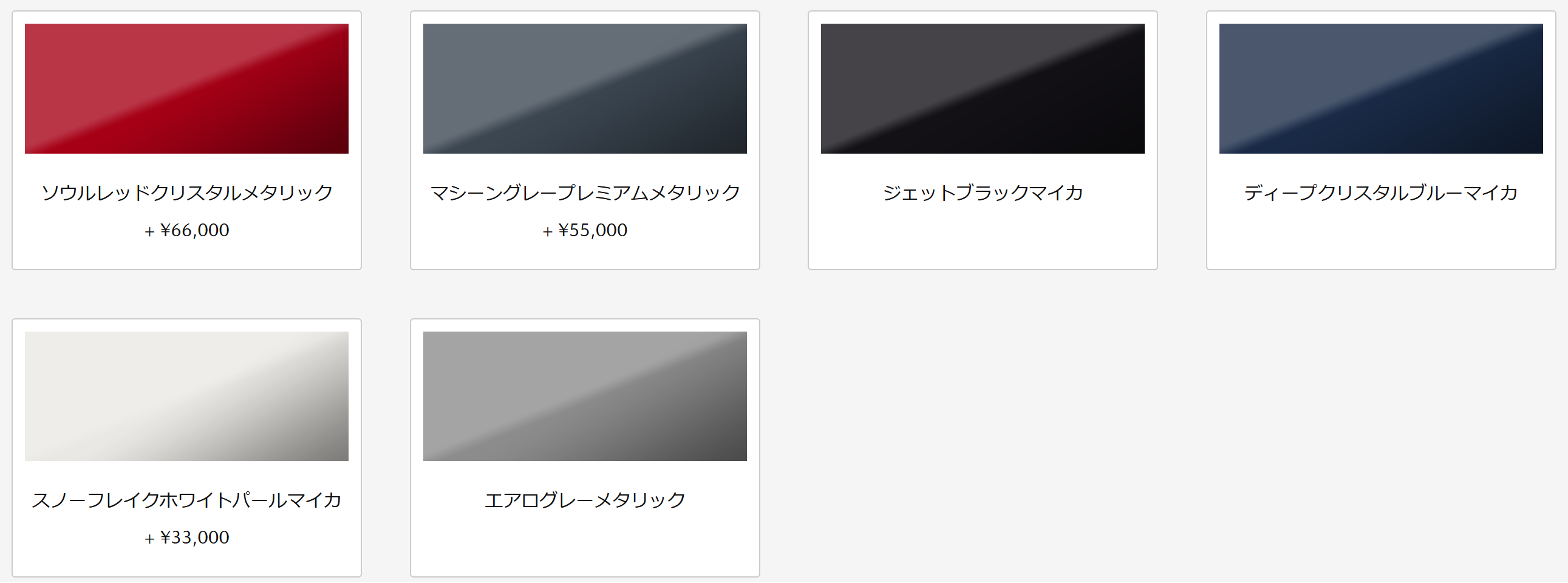 ソウルレッドクリスタルメタリック

+ ¥66,000

マシーングレープレミアムメタリック

+ ¥55,000

ジェットブラックマイカ

ディープクリスタルブルーマイカ

スノーフレイクホワイトパールマイカ

+ ¥33,000

エアログレーメタリック