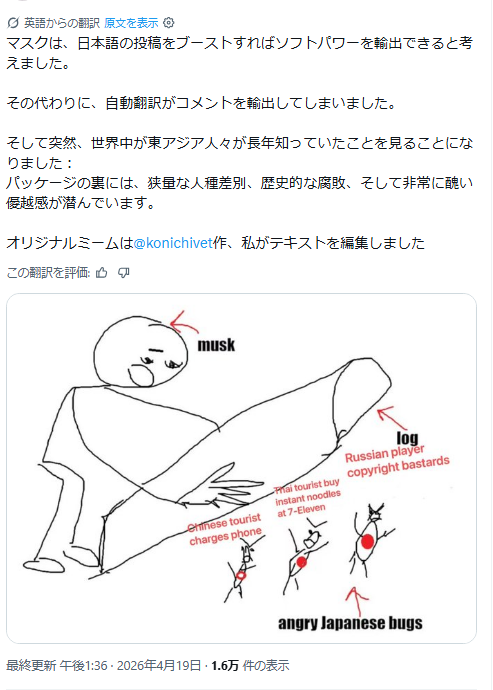 英語からの翻訳 原文を表示

マスクは、日本語の投稿をブーストすればソフトパワーを輸出できると考えました。

その代わりに、自動翻訳がコメントを輸出してしまいました。

そして突然、世界中が東アジア人々が長年知っていたことを見ることになりました：
パッケージの裏には、狭量な人種差別、歴史的な腐敗、そして非常に醜い優越感が潜んでいます。

オリジナルミームは@konichivet作、私がテキストを編集しました

この翻訳を評価:

musk

log

Russian player copyright bastards

Thai tourist buy instant noodles at 7-Eleven

Chinese tourist charges phone

angry Japanese bugs

最終更新 午後1:36 · 2026年4月19日 · 1.6万 件の表示