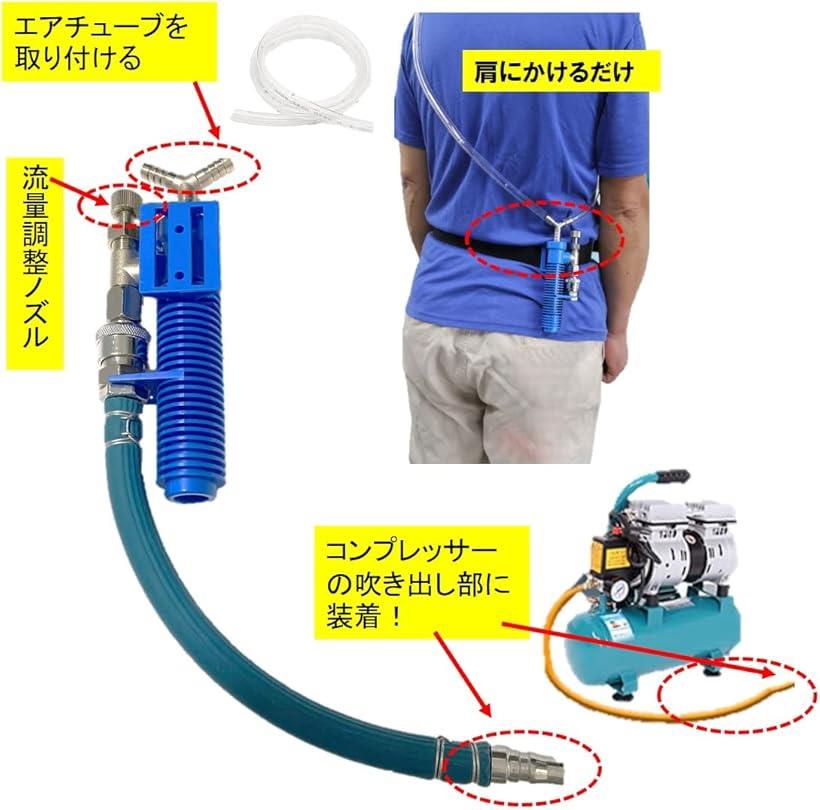 エアチューブを取り付ける

肩にかけるだけ

流量調整ノズル

コンプレッサーの吹き出し部に装着！