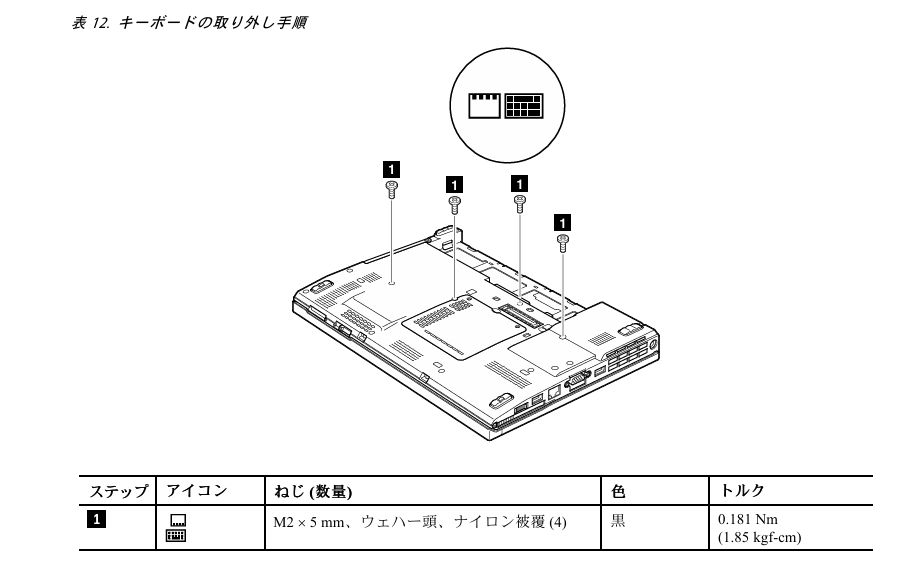 表 12. キーボードの取り外し手順

1

1

1

1

| ステップ | アイコン | ねじ (数量) | 色 | トルク |
|---|---|---|---|---|
| 1 | | M2 × 5 mm、ウェハー頭、ナイロン被覆 (4) | 黒 | 0.181 Nm (1.85 kgf-cm) |