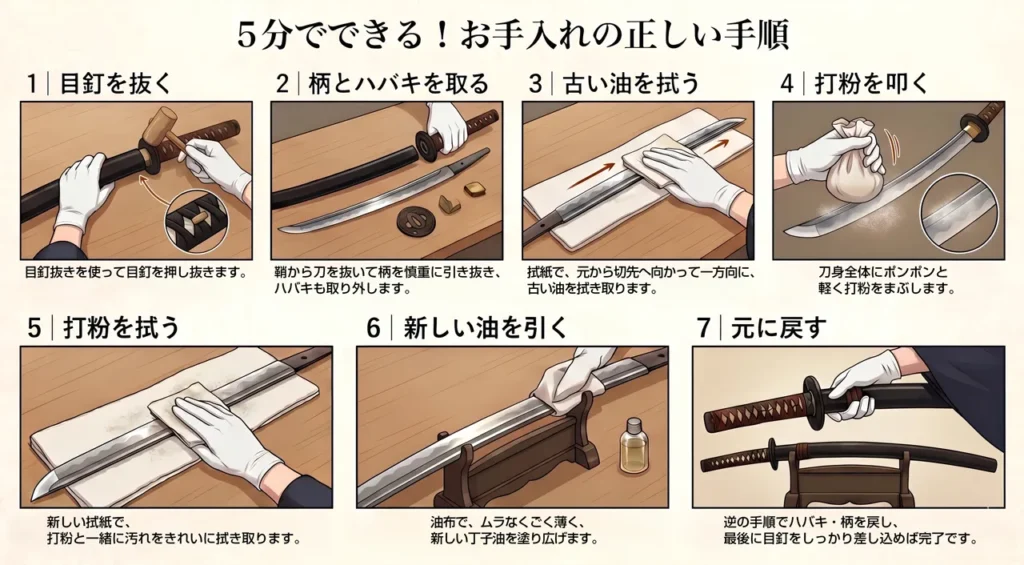 5分でできる！お手入れの正しい手順

1｜目釘を抜く

目釘抜きを使って目釘を押し抜きます。

2｜柄とハバキを取る

鞘から刀を抜いて柄を慎重に引き抜き、ハバキも取り外します。

3｜古い油を拭う

拭紙で、元から切先へ向かって一方向に、古い油を拭き取ります。

4｜打粉を叩く

刀身全体にポンポンと軽く打粉をまぶします。

5｜打粉を拭う

新しい拭紙で、打粉と一緒に汚れをきれいに拭き取ります。

6｜新しい油を引く

油布で、ムラなくごく薄く、新しい丁子油を塗り広げます。

7｜元に戻す

逆の手順でハバキ・柄を戻し、最後に目釘をしっかり差し込めば完了です。