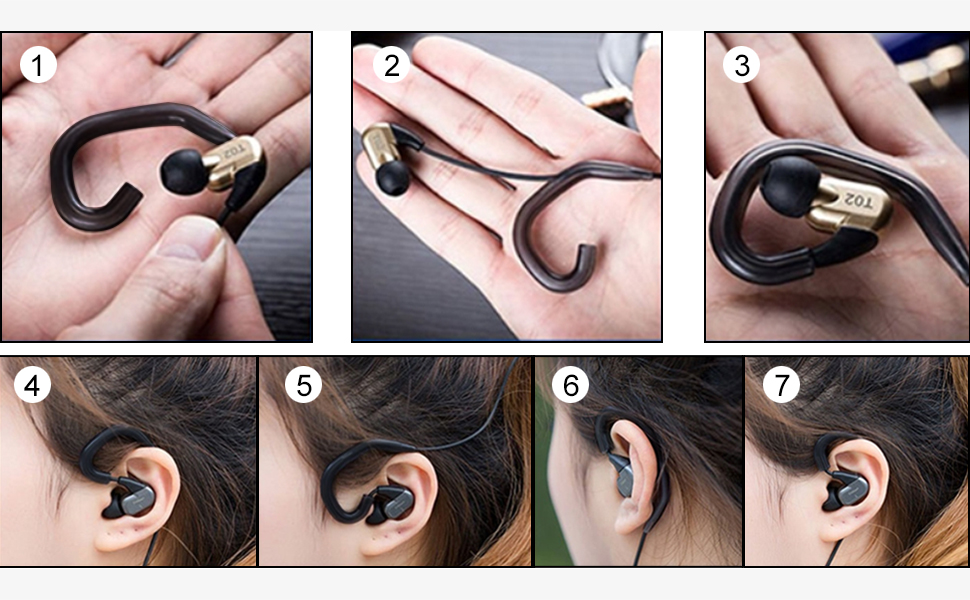 1
T02
2
3
T02
4
5
6
7